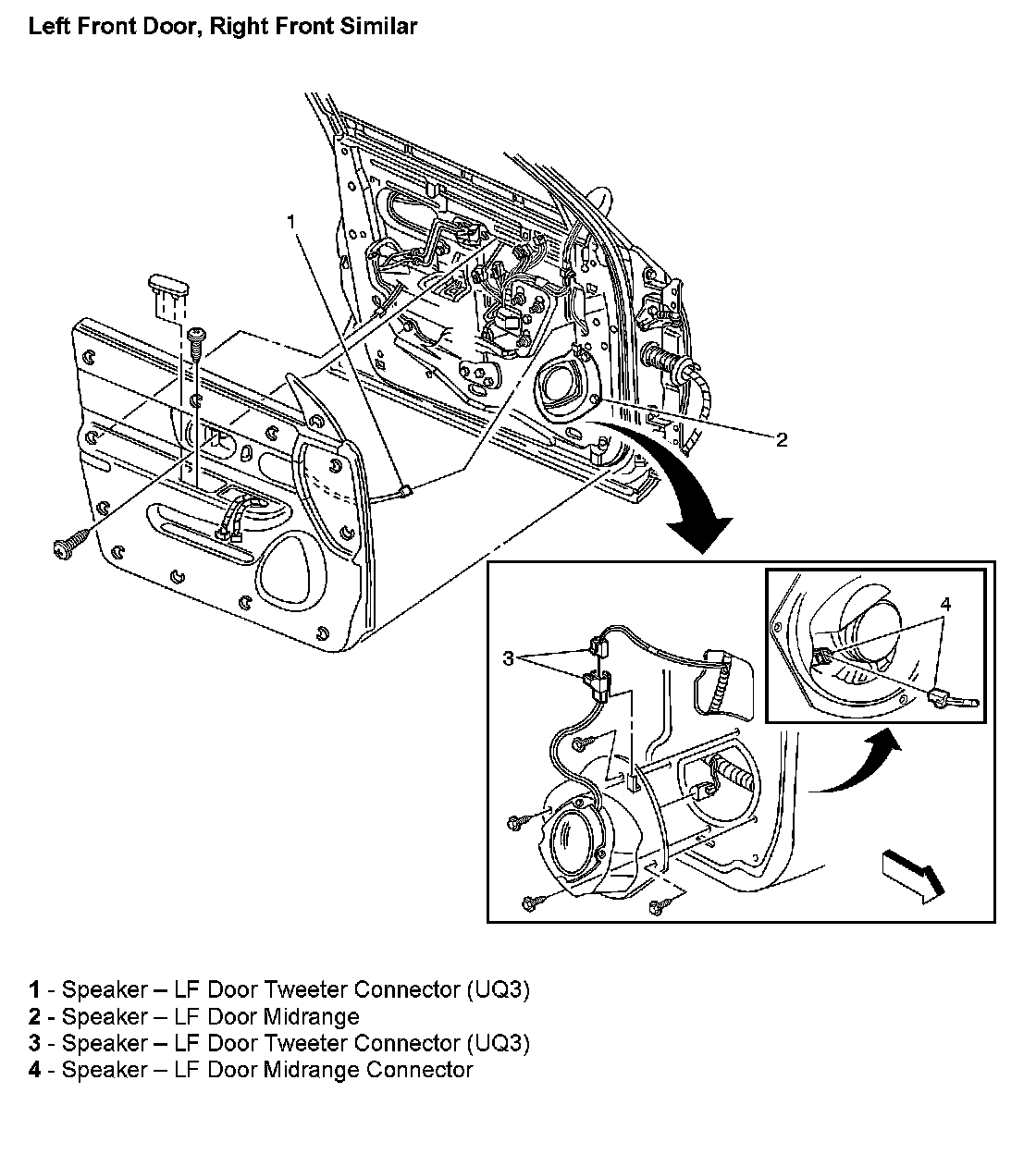 Left Front Door, Right Front Similar

1

2

3

4

1 - Speaker – LF Door Tweeter Connector (UQ3)
2 - Speaker – LF Door Midrange
3 - Speaker – LF Door Tweeter Connector (UQ3)
4 - Speaker – LF Door Midrange Connector