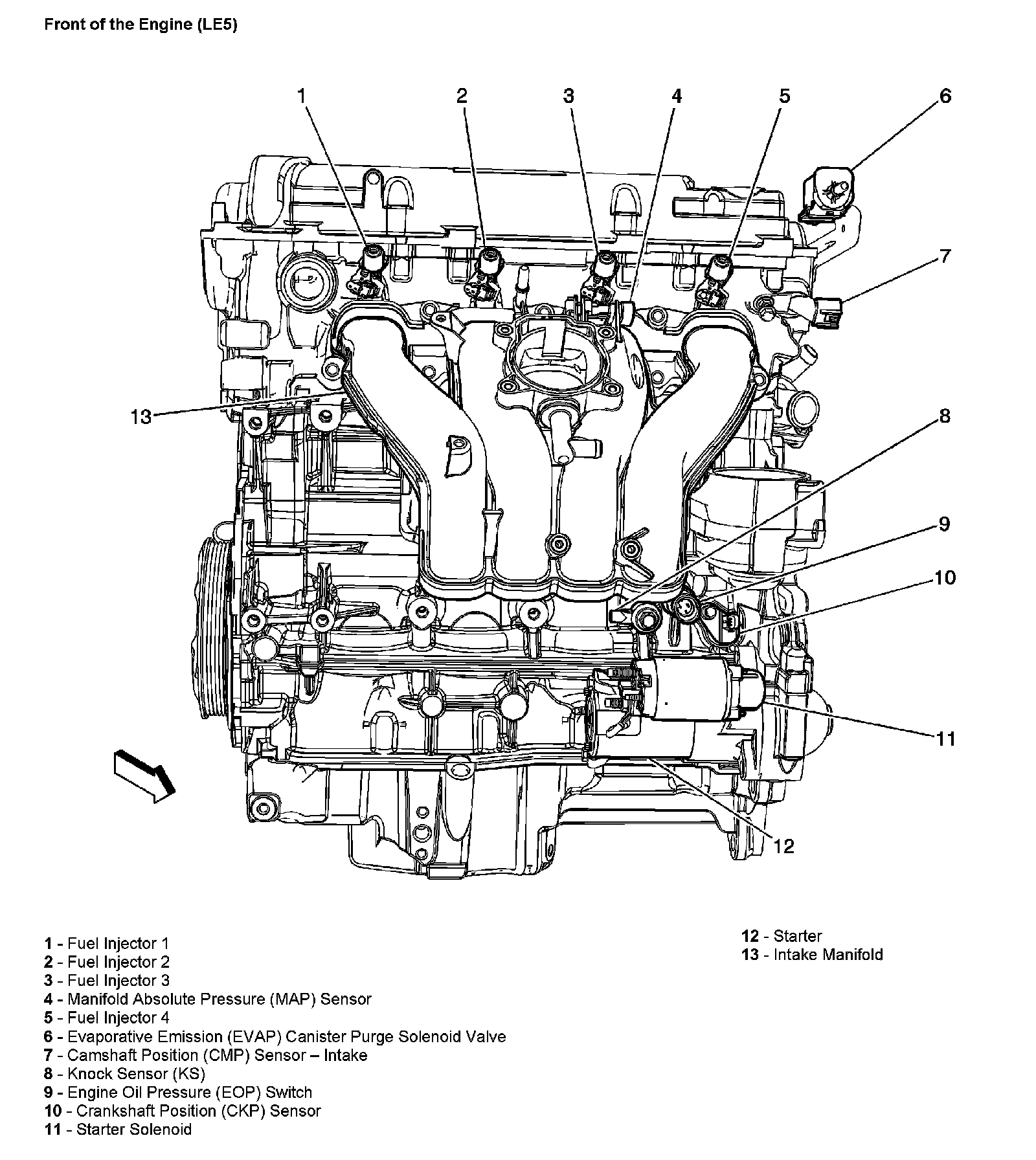 Front of the Engine (LE5)

1
2
3
4
5
6
7
13
8
9
10
11
12

1 - Fuel Injector 1
2 - Fuel Injector 2
3 - Fuel Injector 3
4 - Manifold Absolute Pressure (MAP) Sensor
5 - Fuel Injector 4
6 - Evaporative Emission (EVAP) Canister Purge Solenoid Valve
7 - Camshaft Position (CMP) Sensor – Intake
8 - Knock Sensor (KS)
9 - Engine Oil Pressure (EOP) Switch
10 - Crankshaft Position (CKP) Sensor
11 - Starter Solenoid

12 - Starter
13 - Intake Manifold