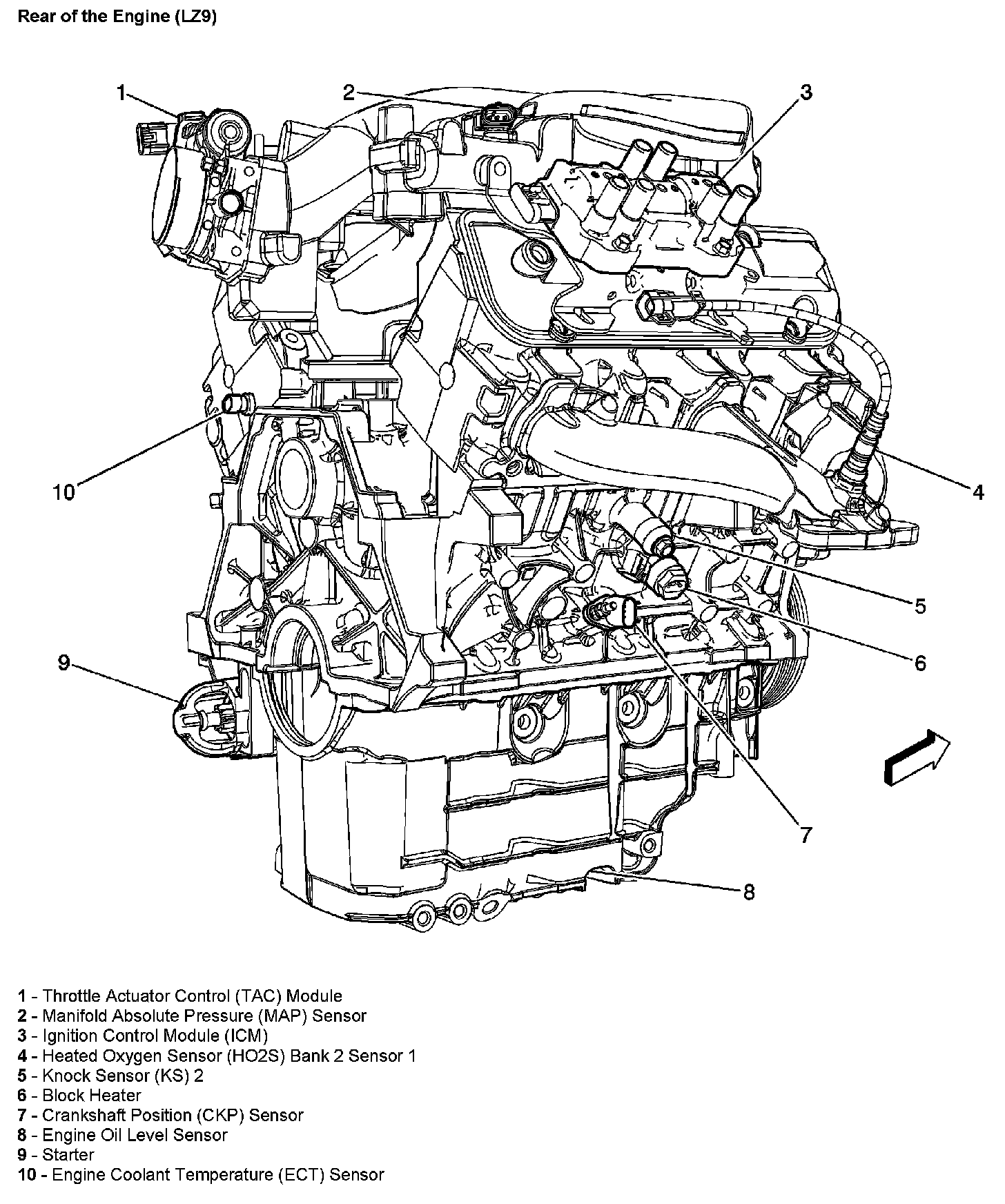 Rear of the Engine (LZ9)

1
2
3
10
4
5
6
9
7
8

1 - Throttle Actuator Control (TAC) Module
2 - Manifold Absolute Pressure (MAP) Sensor
3 - Ignition Control Module (ICM)
4 - Heated Oxygen Sensor (HO2S) Bank 2 Sensor 1
5 - Knock Sensor (KS) 2
6 - Block Heater
7 - Crankshaft Position (CKP) Sensor
8 - Engine Oil Level Sensor
9 - Starter
10 - Engine Coolant Temperature (ECT) Sensor