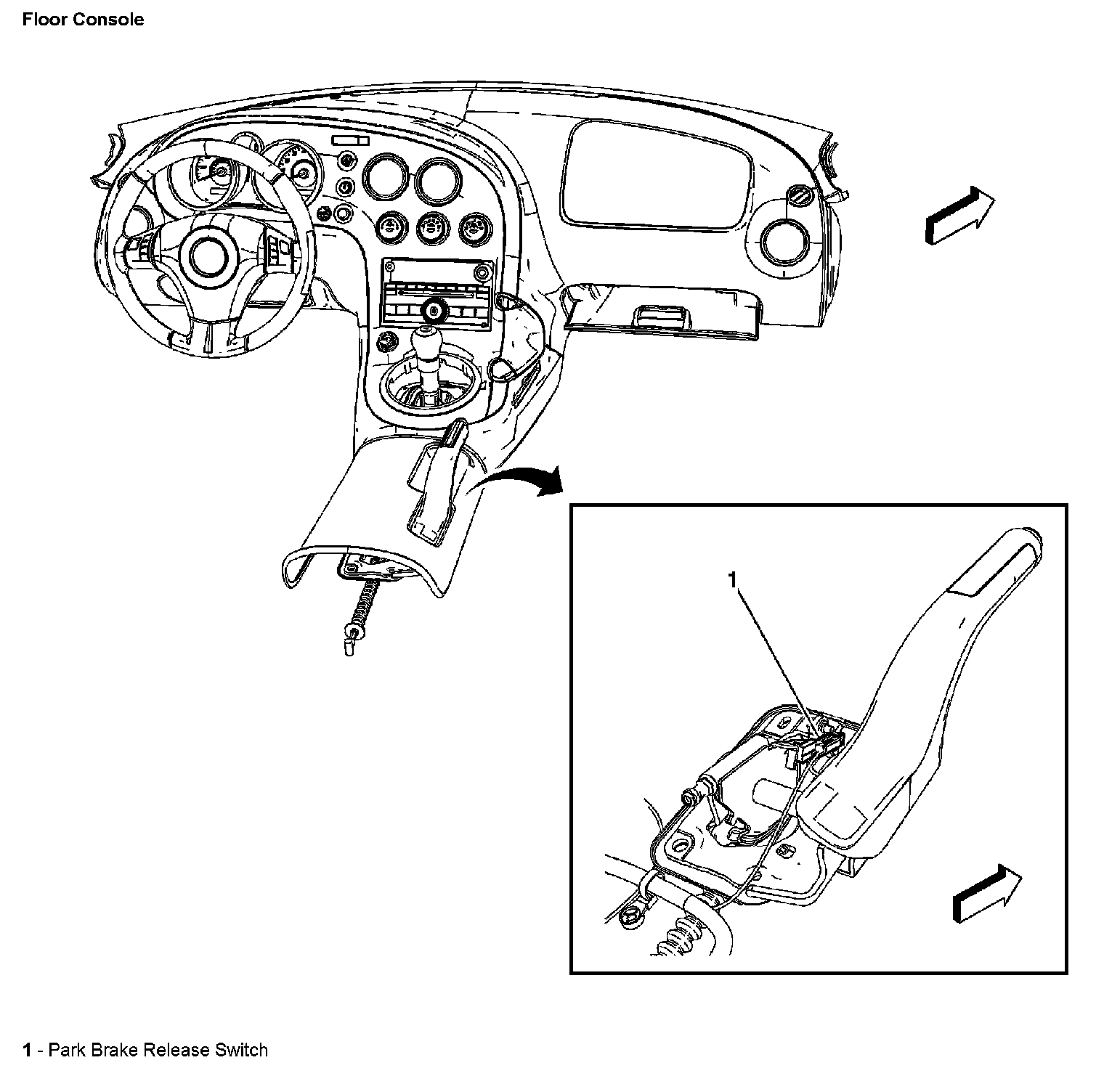 Floor Console

1

1 - Park Brake Release Switch