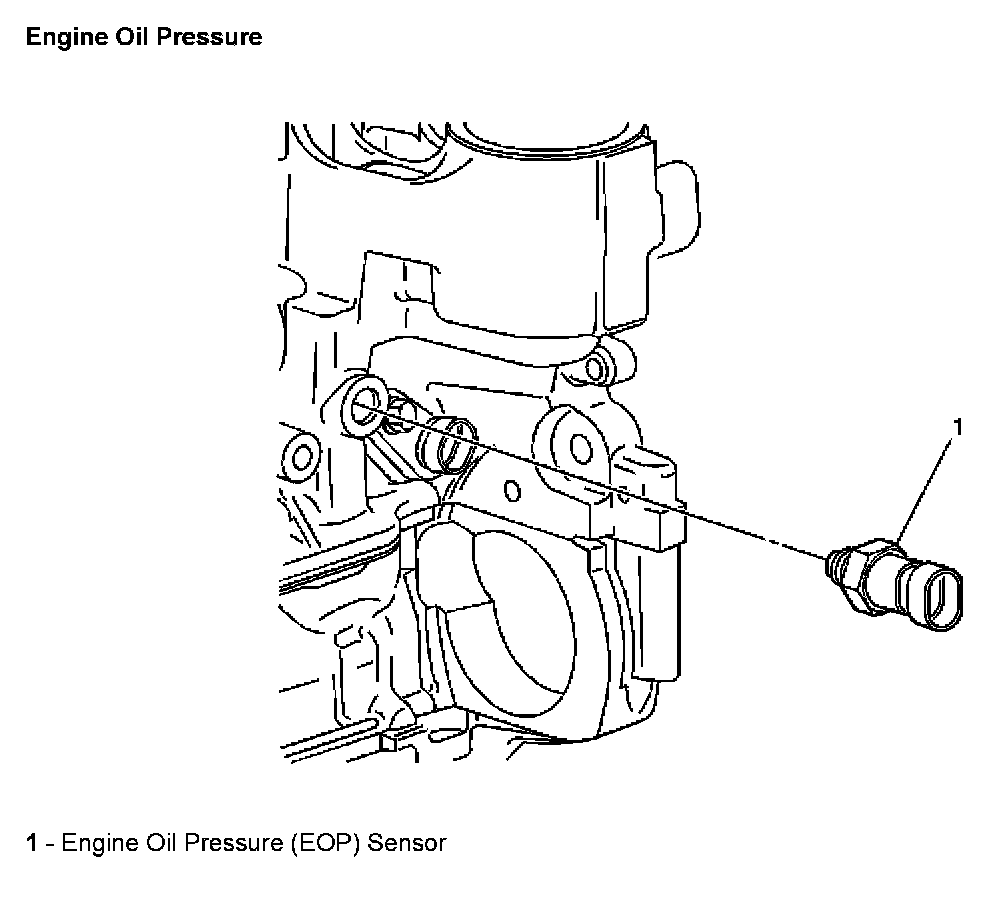 Engine Oil Pressure

1

1 - Engine Oil Pressure (EOP) Sensor