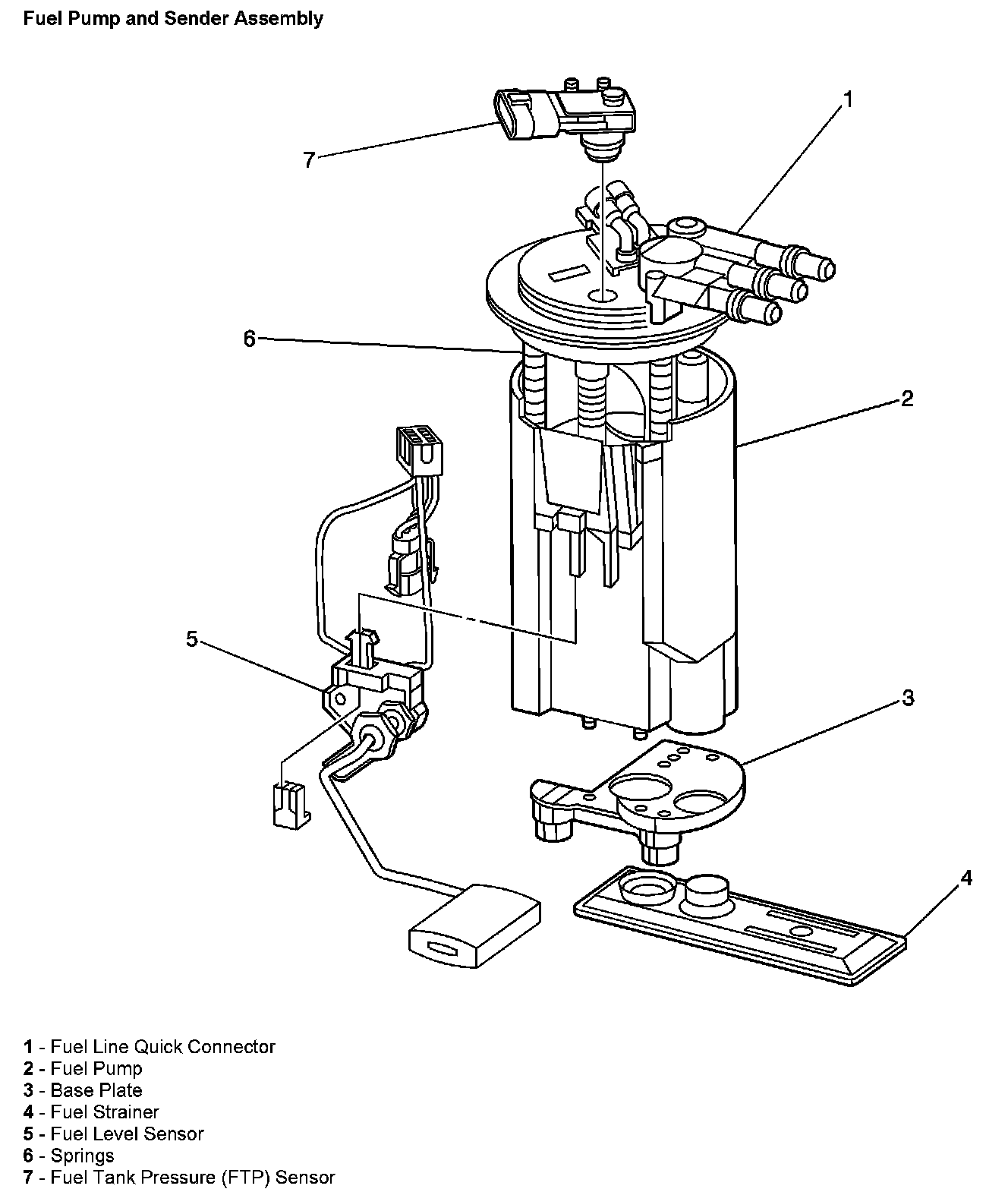 Fuel Pump and Sender Assembly

7

1

6

2

5

3

4

1 - Fuel Line Quick Connector
2 - Fuel Pump
3 - Base Plate
4 - Fuel Strainer
5 - Fuel Level Sensor
6 - Springs
7 - Fuel Tank Pressure (FTP) Sensor