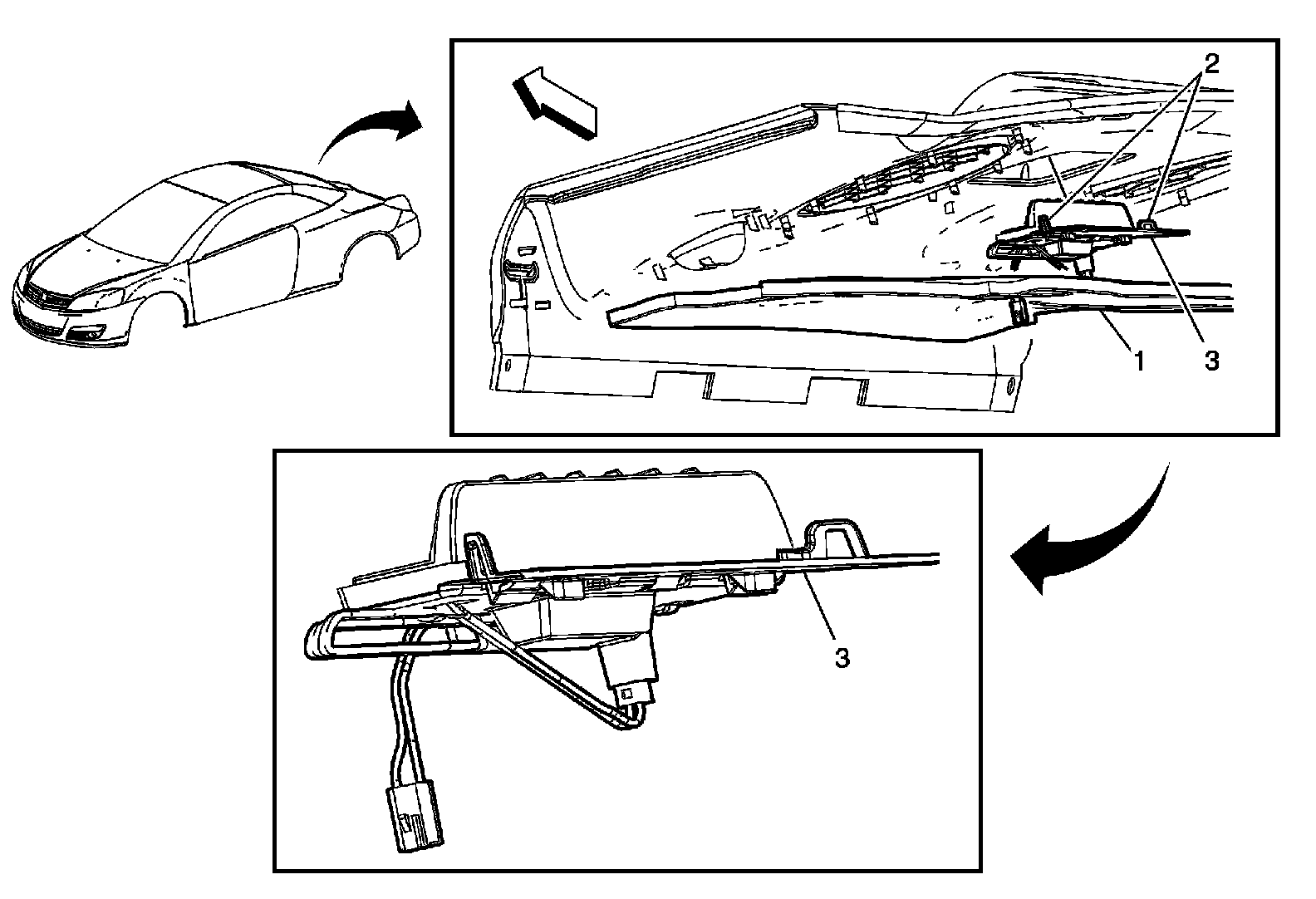 2
1
3
3