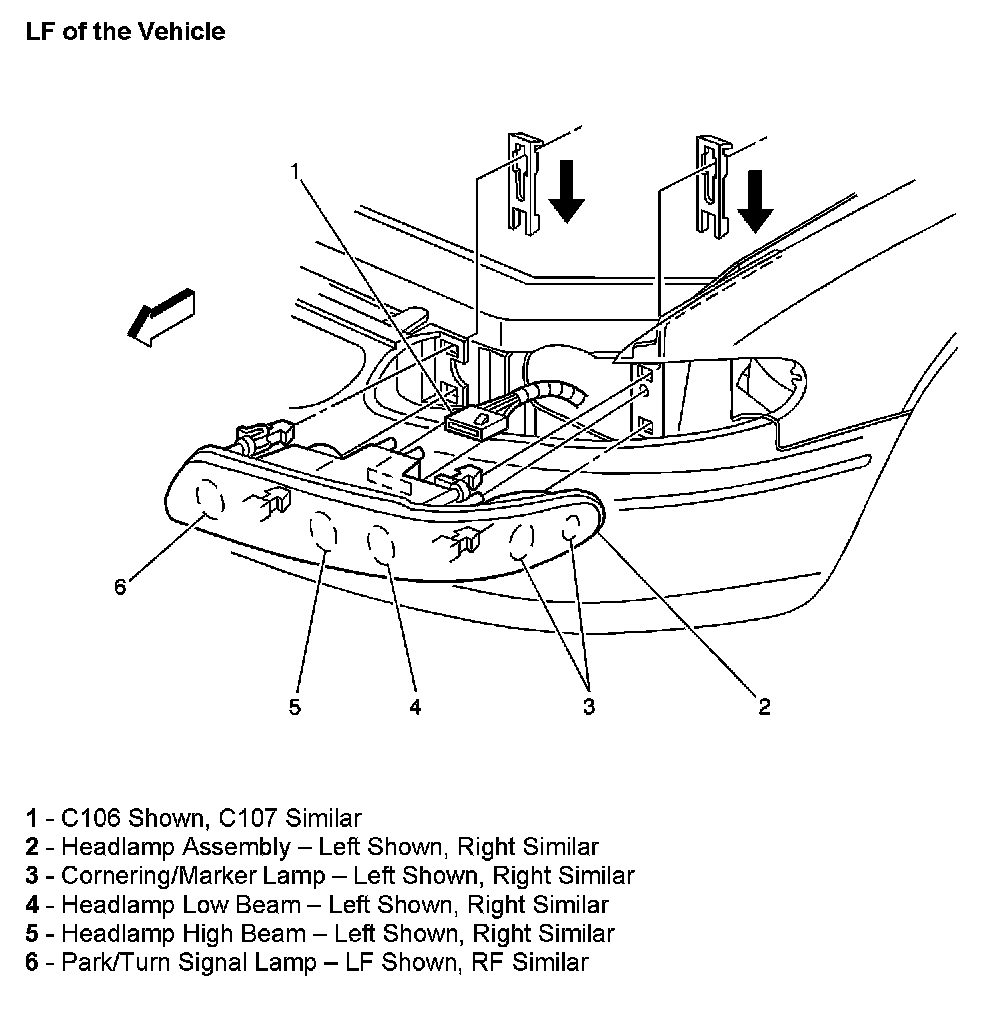 LF of the Vehicle

1

6

5

4

3

2

1 - C106 Shown, C107 Similar
2 - Headlamp Assembly – Left Shown, Right Similar
3 - Cornering/Marker Lamp – Left Shown, Right Similar
4 - Headlamp Low Beam – Left Shown, Right Similar
5 - Headlamp High Beam – Left Shown, Right Similar
6 - Park/Turn Signal Lamp – LF Shown, RF Similar