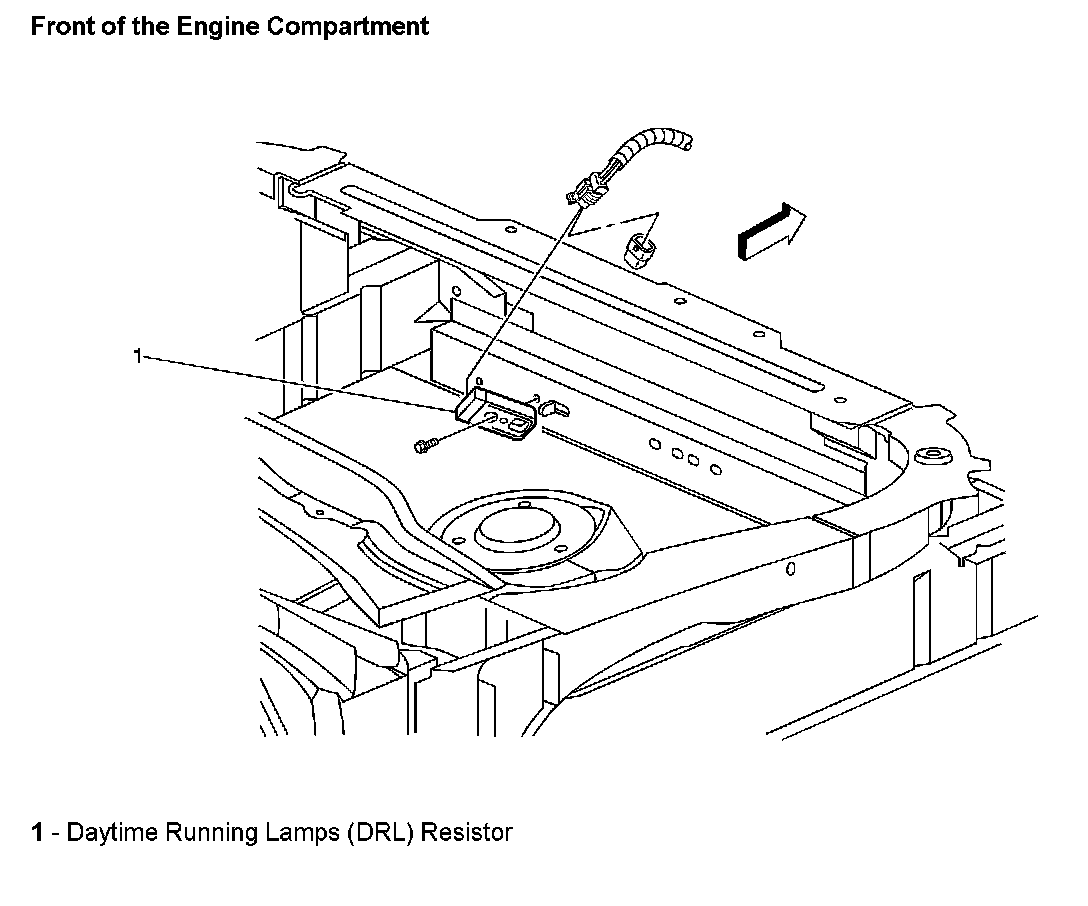 Front of the Engine Compartment

1

1 - Daytime Running Lamps (DRL) Resistor