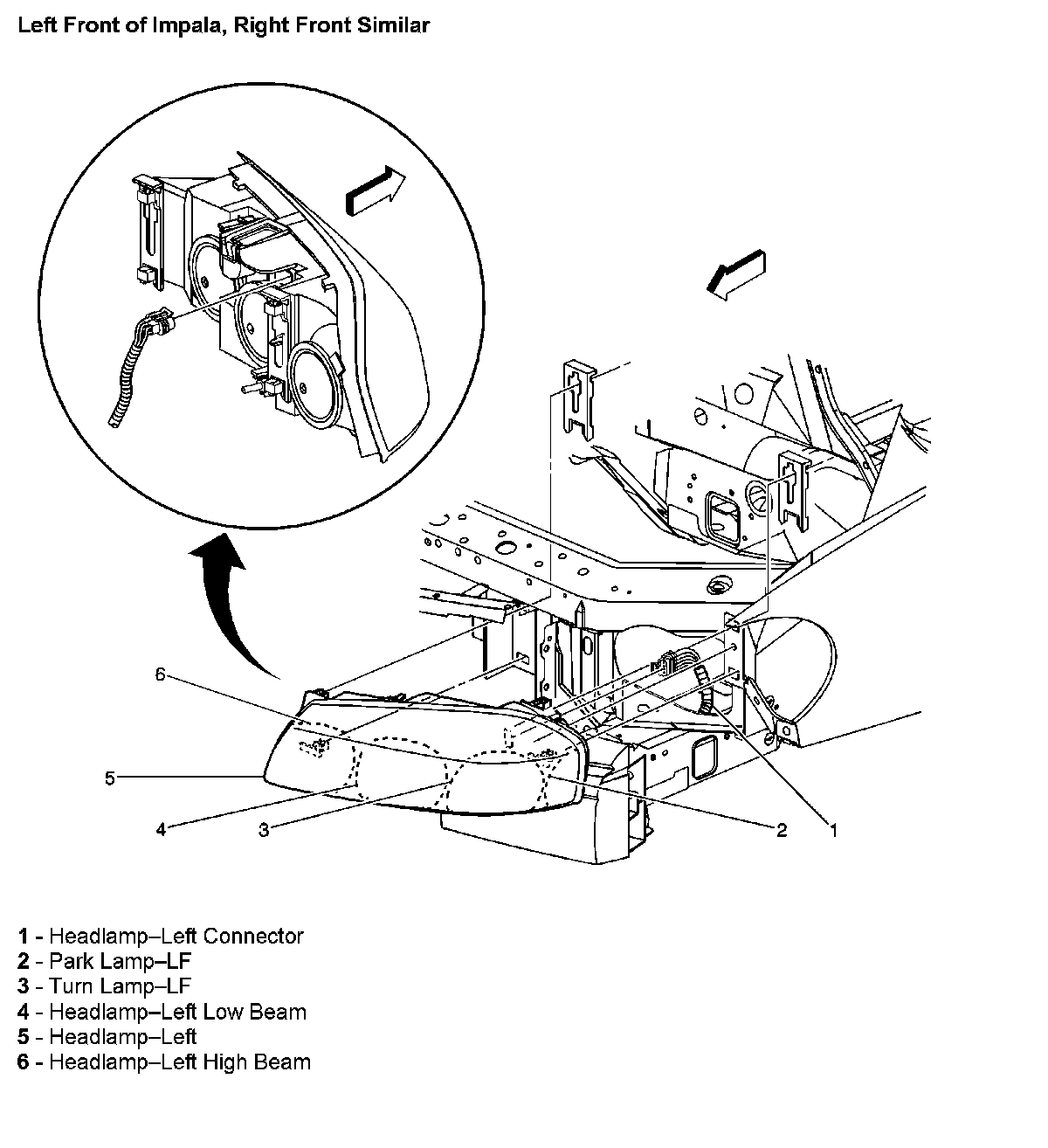 Left Front of Impala, Right Front Similar

6

5

4

3

2

1

1 - Headlamp–Left Connector
2 - Park Lamp–LF
3 - Turn Lamp–LF
4 - Headlamp–Left Low Beam
5 - Headlamp–Left
6 - Headlamp–Left High Beam