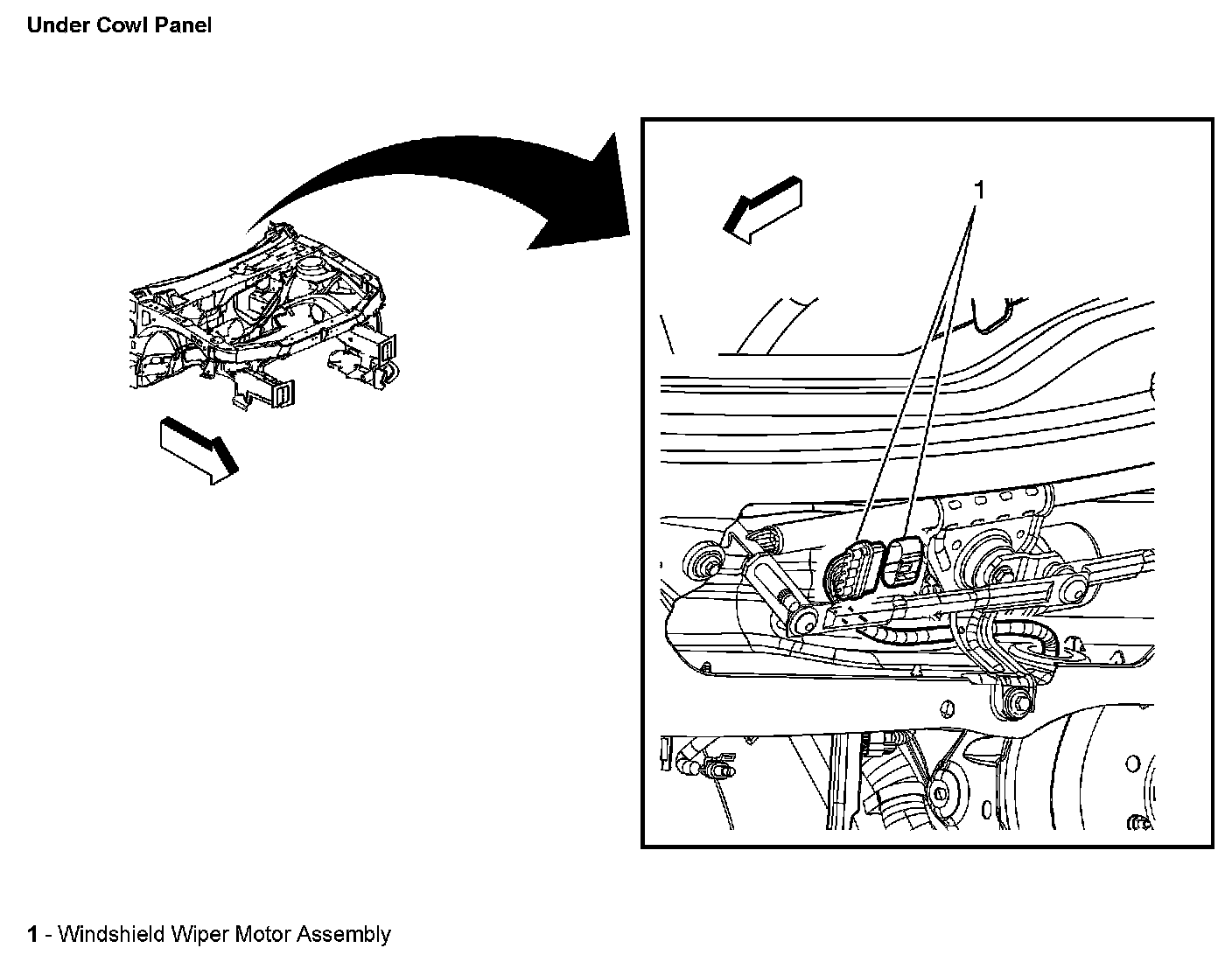 Under Cowl Panel

1

1 - Windshield Wiper Motor Assembly