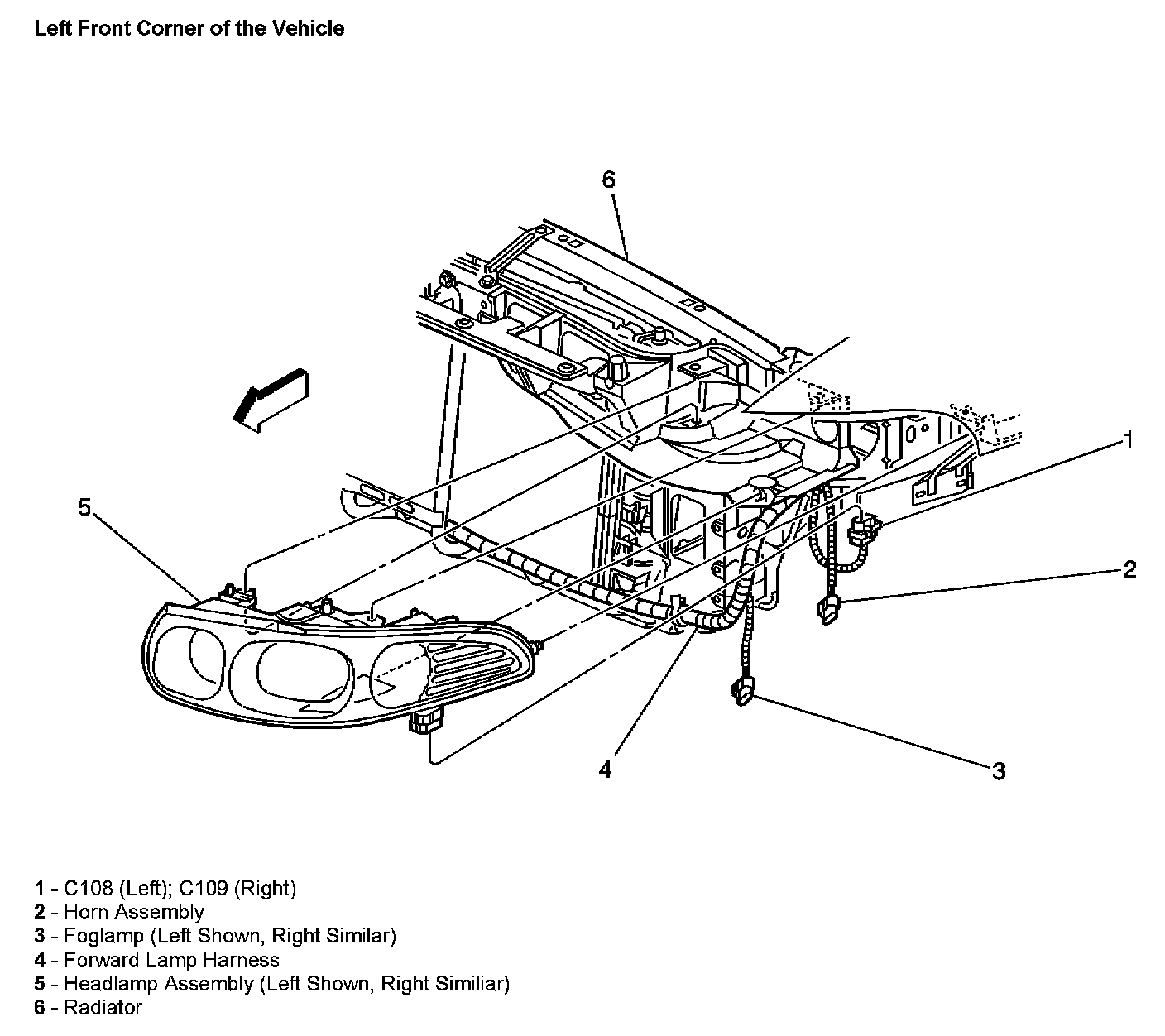 Left Front Corner of the Vehicle

6

1

5

2

4

3

1 - C108 (Left); C109 (Right)
2 - Horn Assembly
3 - Foglamp (Left Shown, Right Similar)
4 - Forward Lamp Harness
5 - Headlamp Assembly (Left Shown, Right Similiar)
6 - Radiator