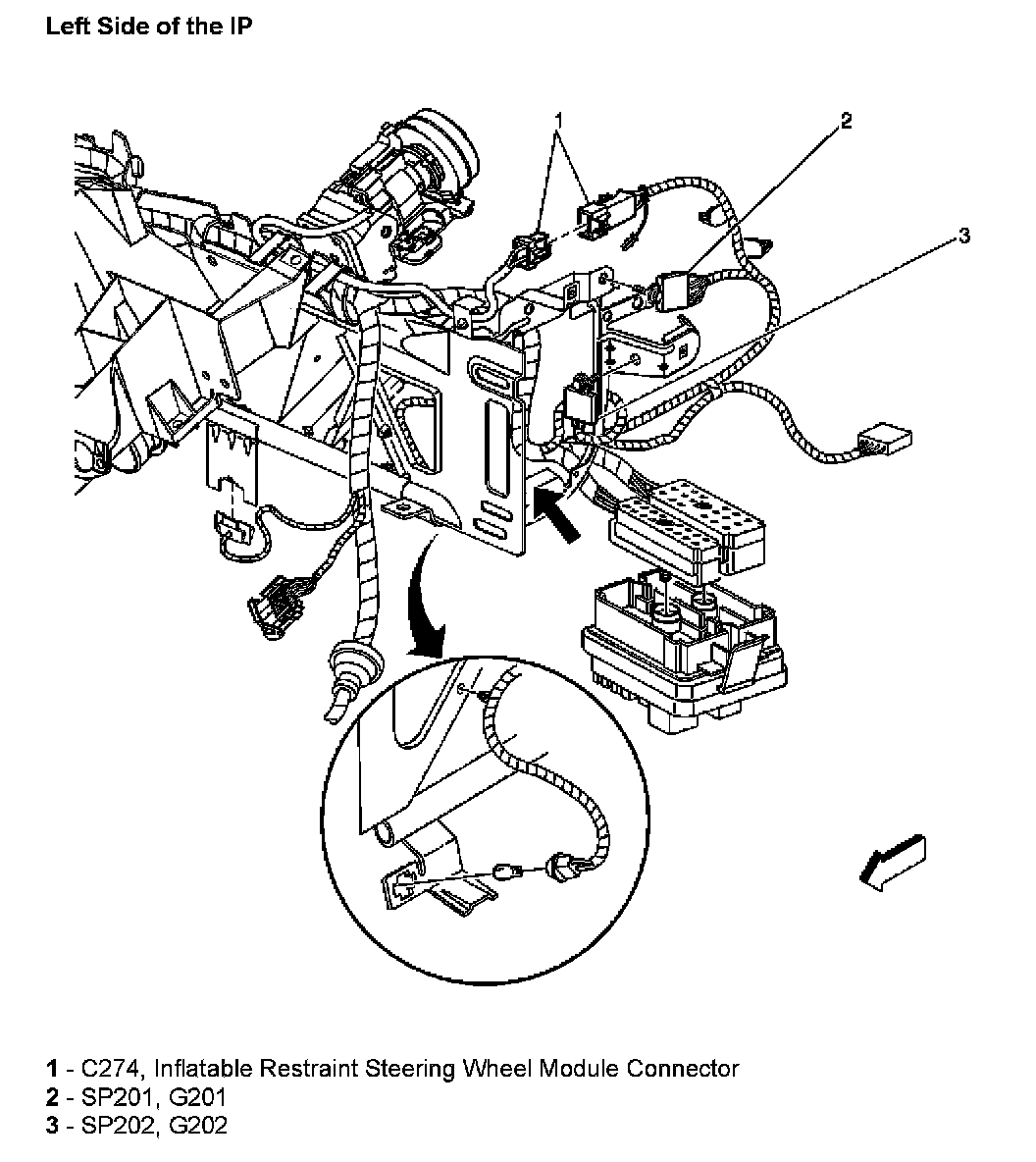 Left Side of the IP

1

2

3

1 - C274, Inflatable Restraint Steering Wheel Module Connector
2 - SP201, G201
3 - SP202, G202