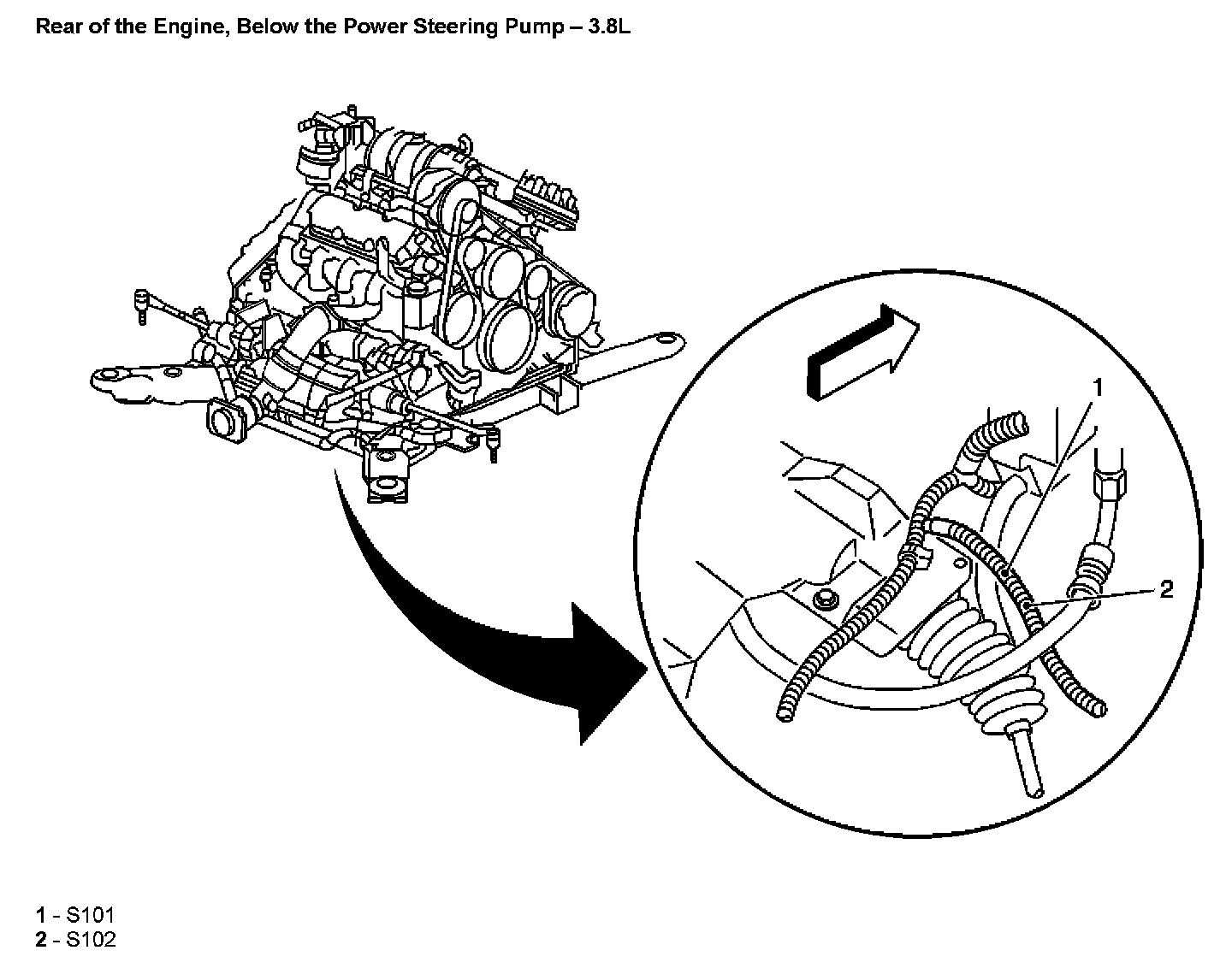 Rear of the Engine, Below the Power Steering Pump – 3.8L

1

2

1 - S101
2 - S102