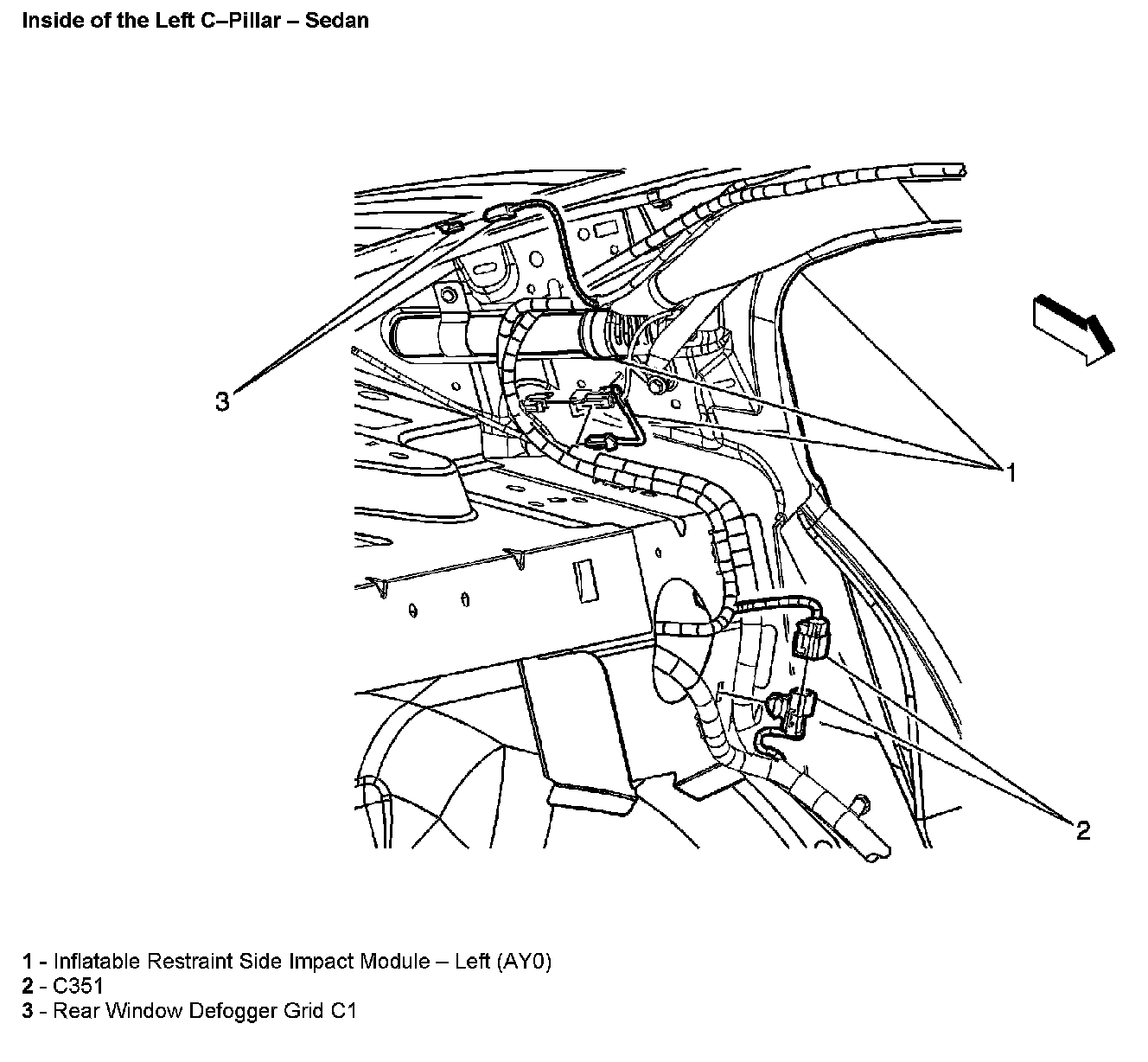 Inside of the Left C–Pillar – Sedan

3

1

2

1 - Inflatable Restraint Side Impact Module – Left (AY0)
2 - C351
3 - Rear Window Defogger Grid C1