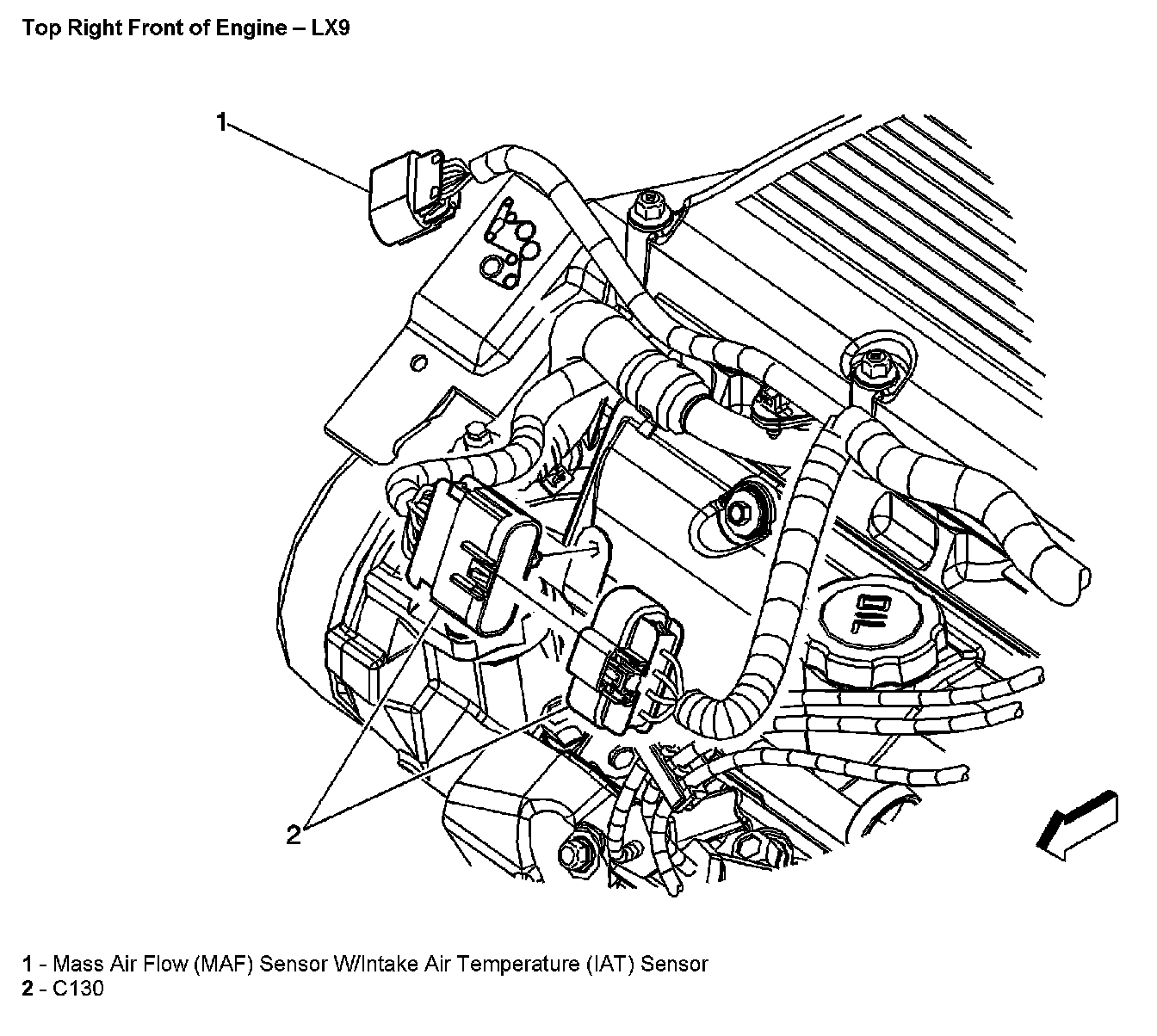 Top Right Front of Engine – LX9

1

OIL

2

1 - Mass Air Flow (MAF) Sensor W/Intake Air Temperature (IAT) Sensor
2 - C130