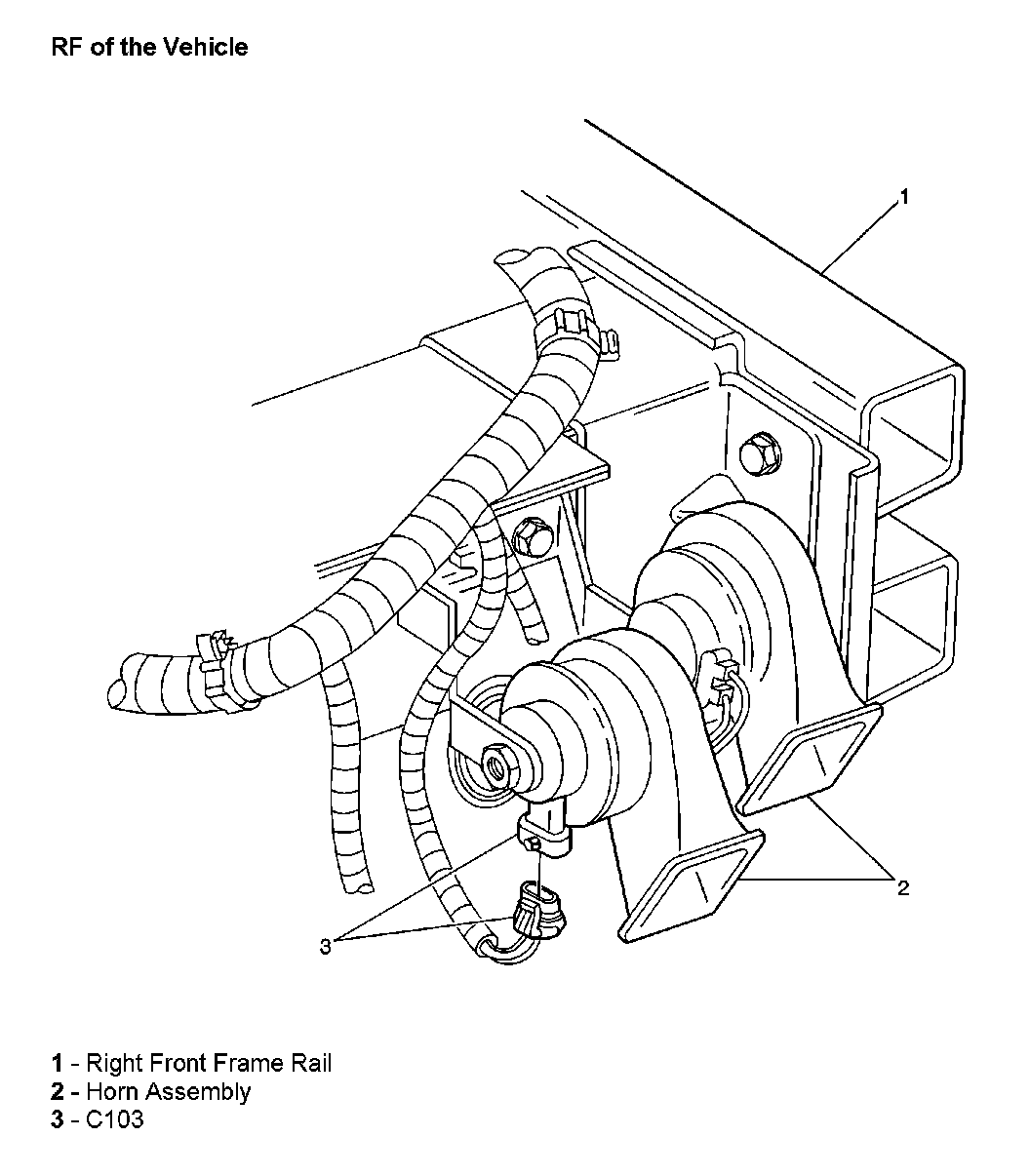 RF of the Vehicle

1

2

3

1 - Right Front Frame Rail
2 - Horn Assembly
3 - C103