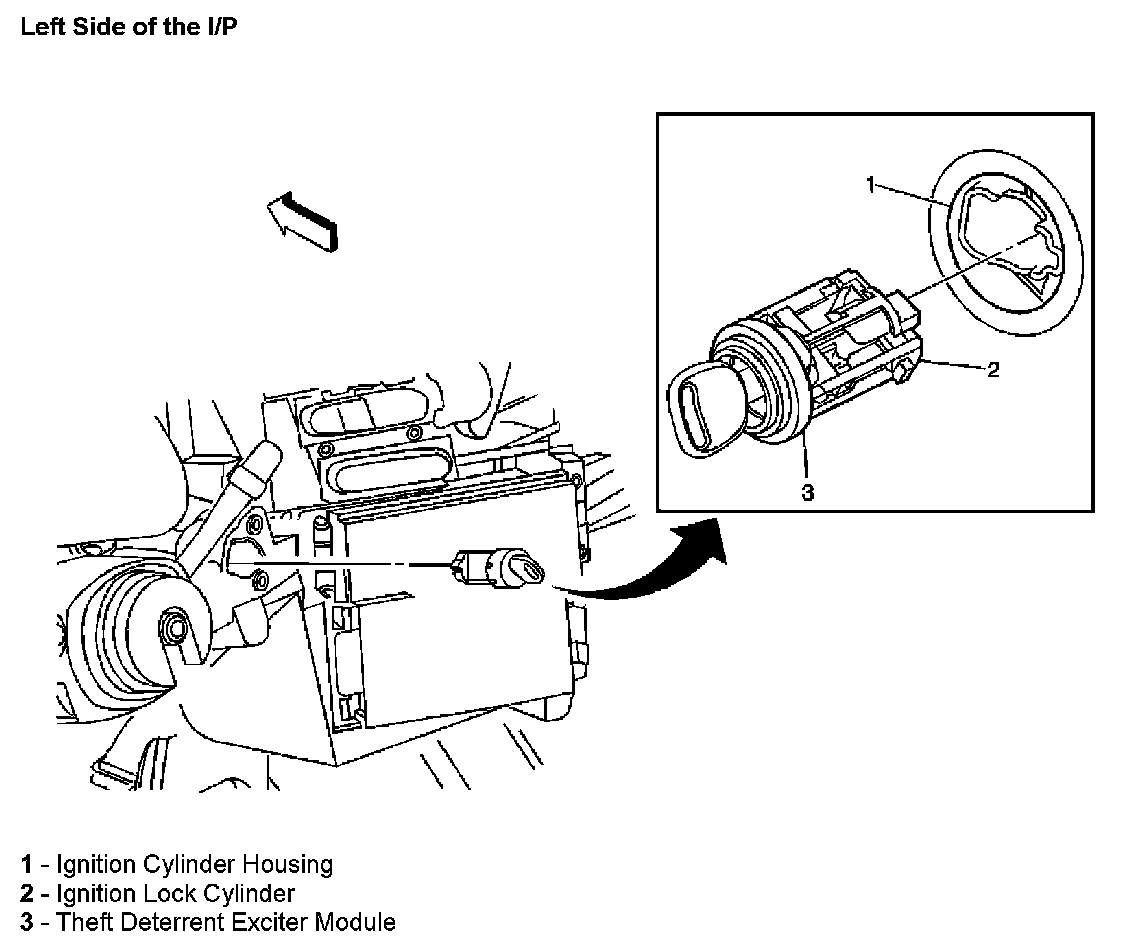 Left Side of the I/P

1

2

3

1 - Ignition Cylinder Housing
2 - Ignition Lock Cylinder
3 - Theft Deterrent Exciter Module