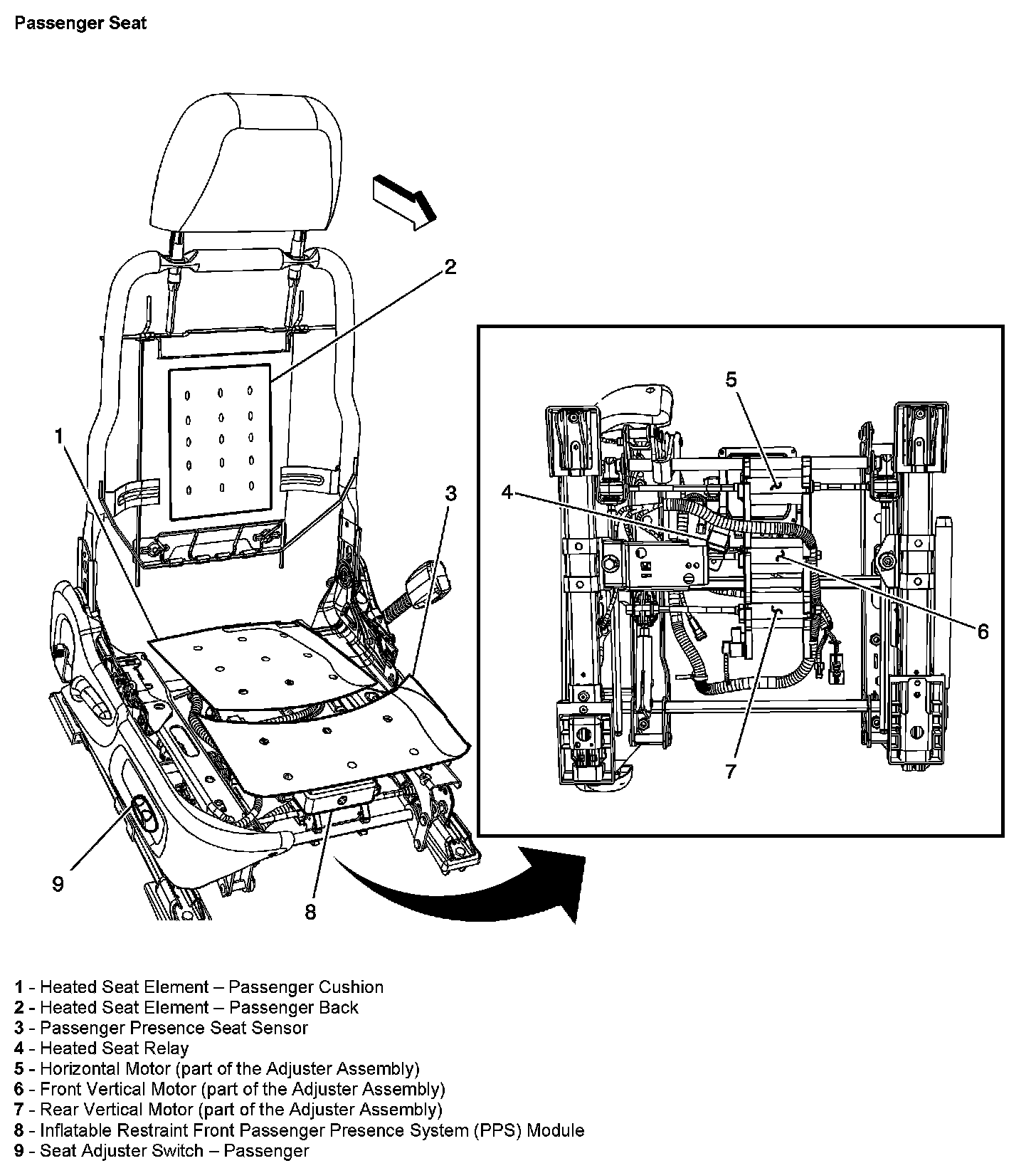 Passenger Seat

2

1

3

5

4

6

7

9

8

1 - Heated Seat Element – Passenger Cushion
2 - Heated Seat Element – Passenger Back
3 - Passenger Presence Seat Sensor
4 - Heated Seat Relay
5 - Horizontal Motor (part of the Adjuster Assembly)
6 - Front Vertical Motor (part of the Adjuster Assembly)
7 - Rear Vertical Motor (part of the Adjuster Assembly)
8 - Inflatable Restraint Front Passenger Presence System (PPS) Module
9 - Seat Adjuster Switch – Passenger