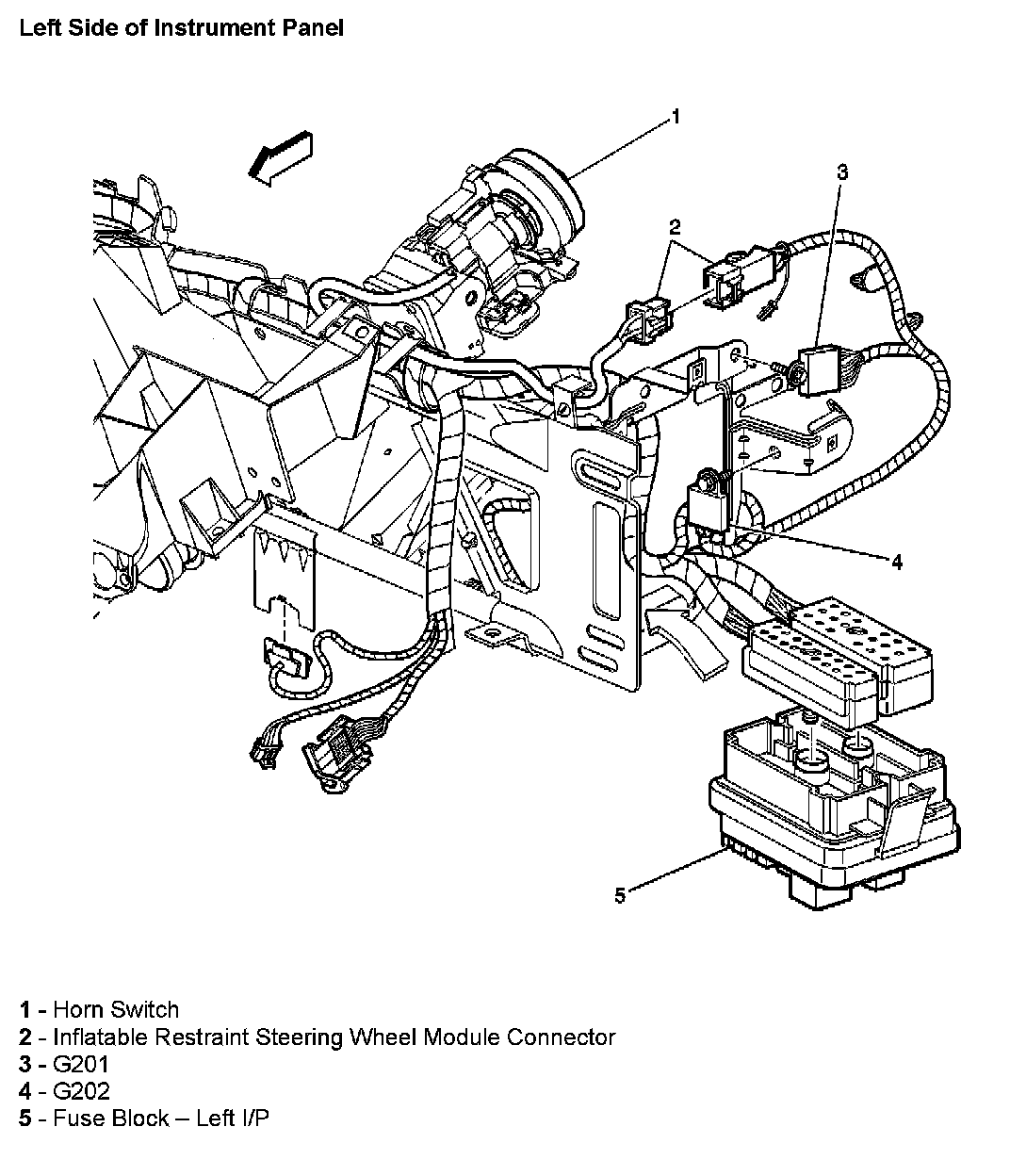 Left Side of Instrument Panel

1

2

3

4

5

1 - Horn Switch
2 - Inflatable Restraint Steering Wheel Module Connector
3 - G201
4 - G202
5 - Fuse Block – Left I/P