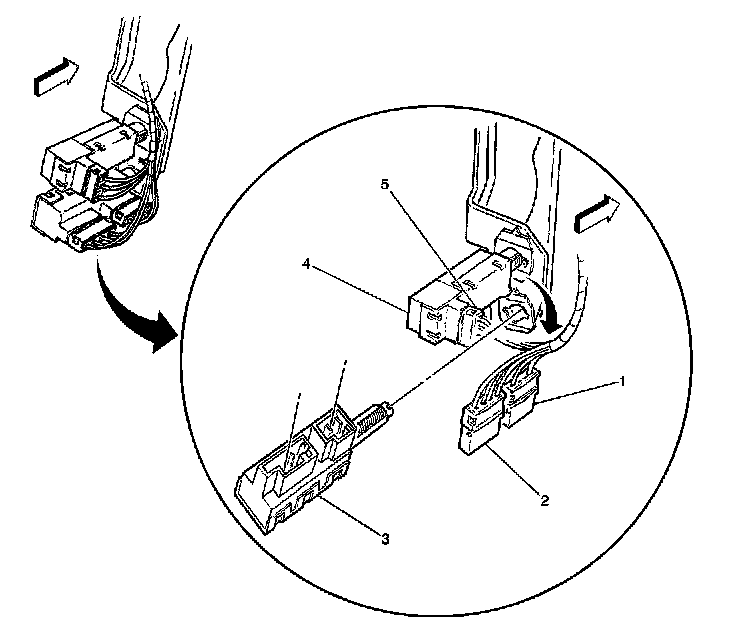 5
4
1
2
3