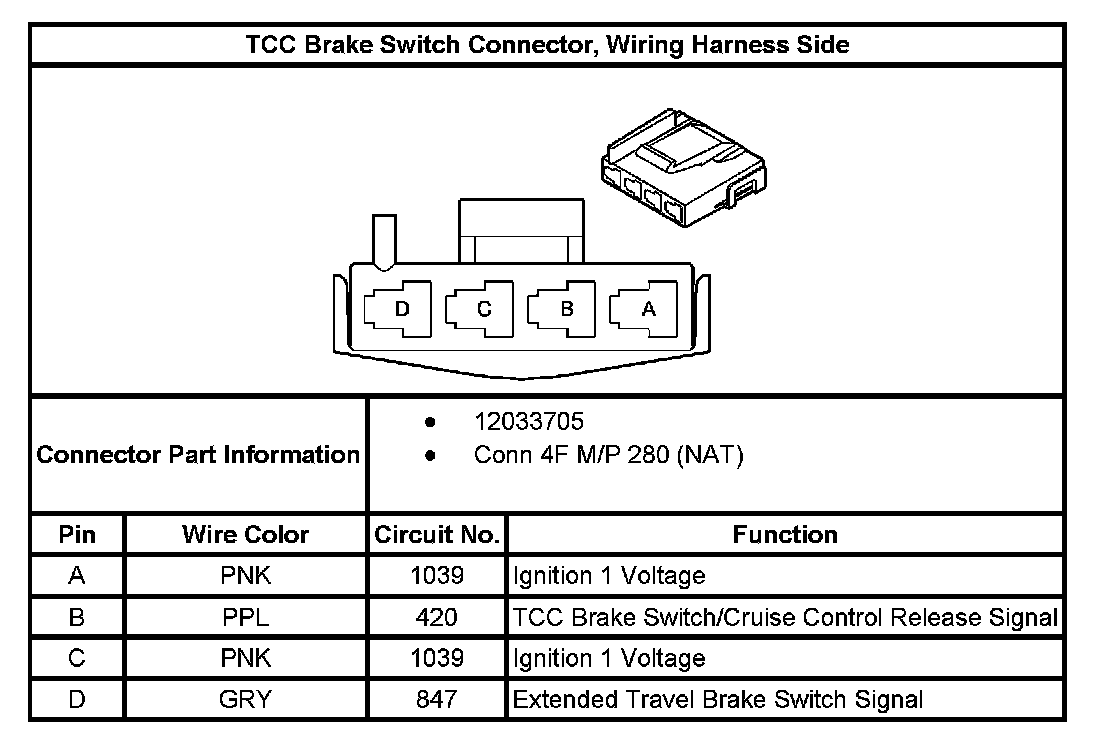 TCC Brake Switch Connector, Wiring Harness Side

D C B A

Connector Part Information
• 12033705
• Conn 4F M/P 280 (NAT)

| Pin | Wire Color | Circuit No. | Function |
|---|---|---|---|
| A | PNK | 1039 | Ignition 1 Voltage |
| B | PPL | 420 | TCC Brake Switch/Cruise Control Release Signal |
| C | PNK | 1039 | Ignition 1 Voltage |
| D | GRY | 847 | Extended Travel Brake Switch Signal |