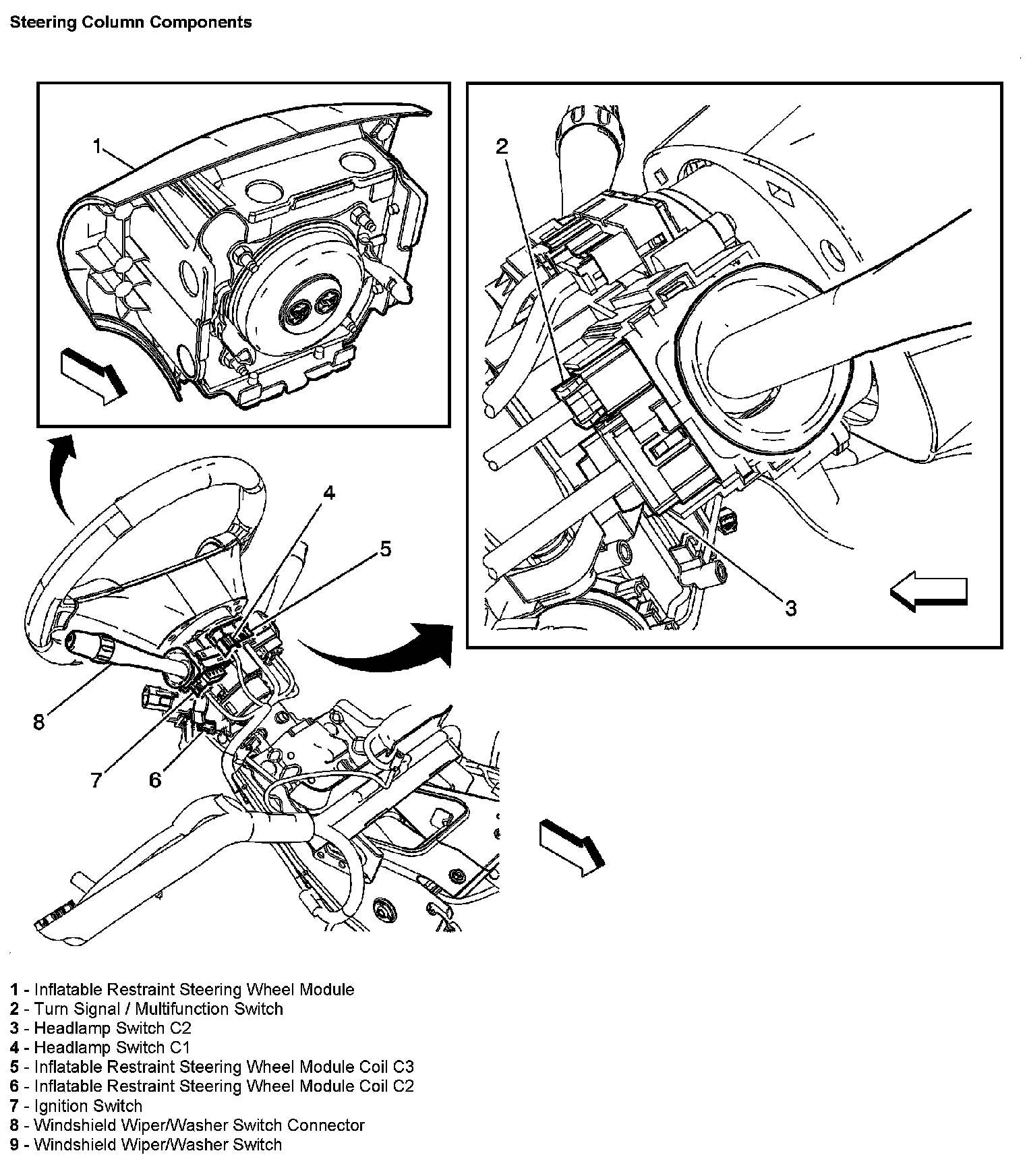 Steering Column Components

1

2

3

4

5

8

7

6

1 - Inflatable Restraint Steering Wheel Module
2 - Turn Signal / Multifunction Switch
3 - Headlamp Switch C2
4 - Headlamp Switch C1
5 - Inflatable Restraint Steering Wheel Module Coil C3
6 - Inflatable Restraint Steering Wheel Module Coil C2
7 - Ignition Switch
8 - Windshield Wiper/Washer Switch Connector
9 - Windshield Wiper/Washer Switch