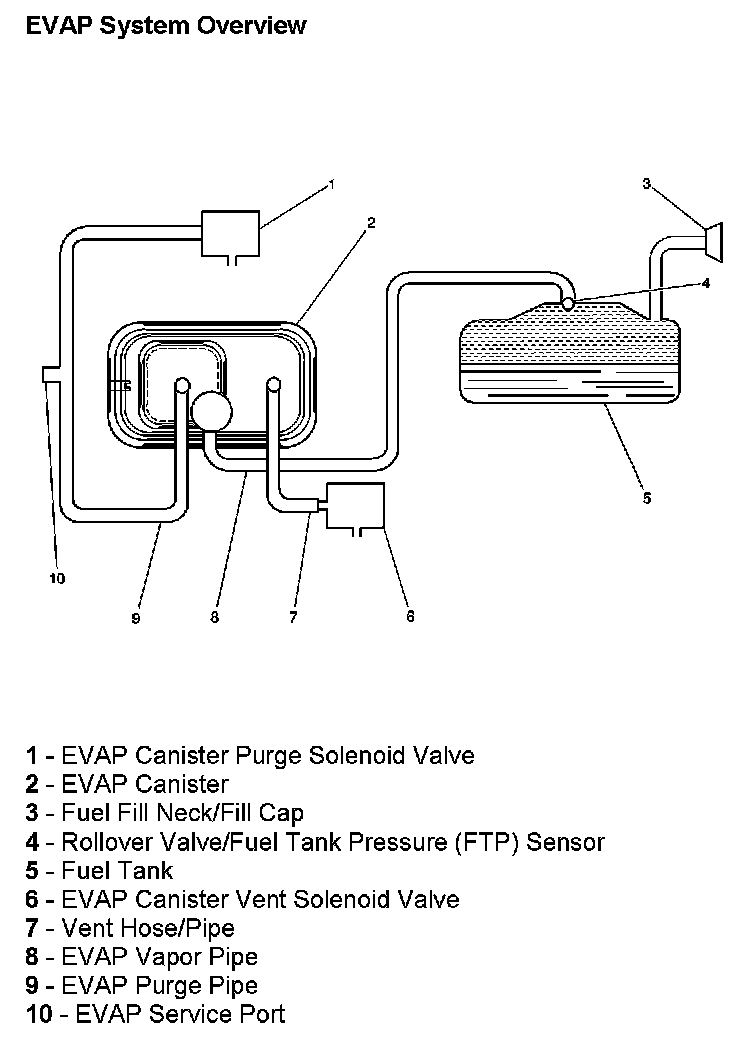 EVAP System Overview

1
2
3
4
5
10
9
8
7
6

1 - EVAP Canister Purge Solenoid Valve
2 - EVAP Canister
3 - Fuel Fill Neck/Fill Cap
4 - Rollover Valve/Fuel Tank Pressure (FTP) Sensor
5 - Fuel Tank
6 - EVAP Canister Vent Solenoid Valve
7 - Vent Hose/Pipe
8 - EVAP Vapor Pipe
9 - EVAP Purge Pipe
10 - EVAP Service Port