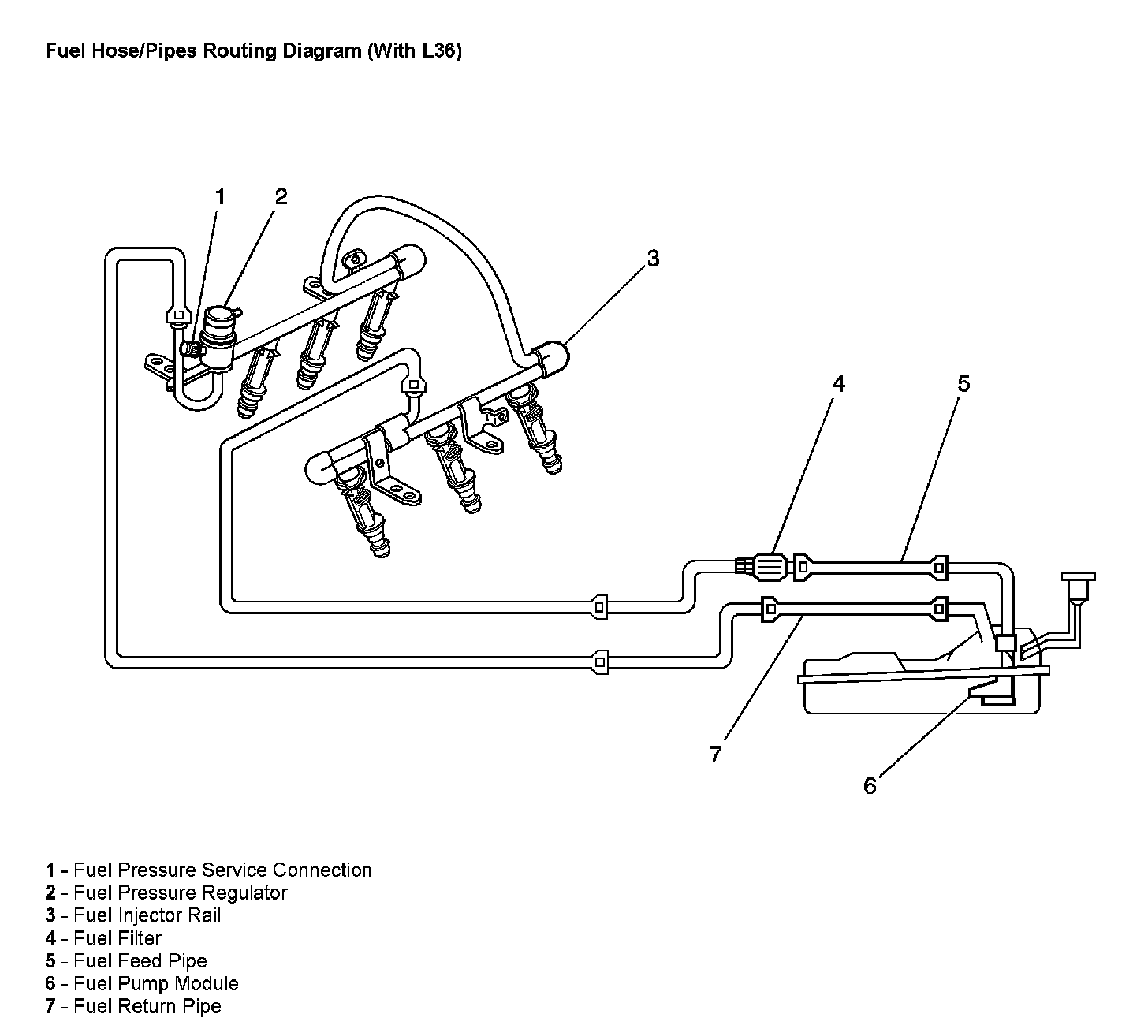 Fuel Hose/Pipes Routing Diagram (With L36)

1
2
3
4
5
7
6

1 - Fuel Pressure Service Connection
2 - Fuel Pressure Regulator
3 - Fuel Injector Rail
4 - Fuel Filter
5 - Fuel Feed Pipe
6 - Fuel Pump Module
7 - Fuel Return Pipe