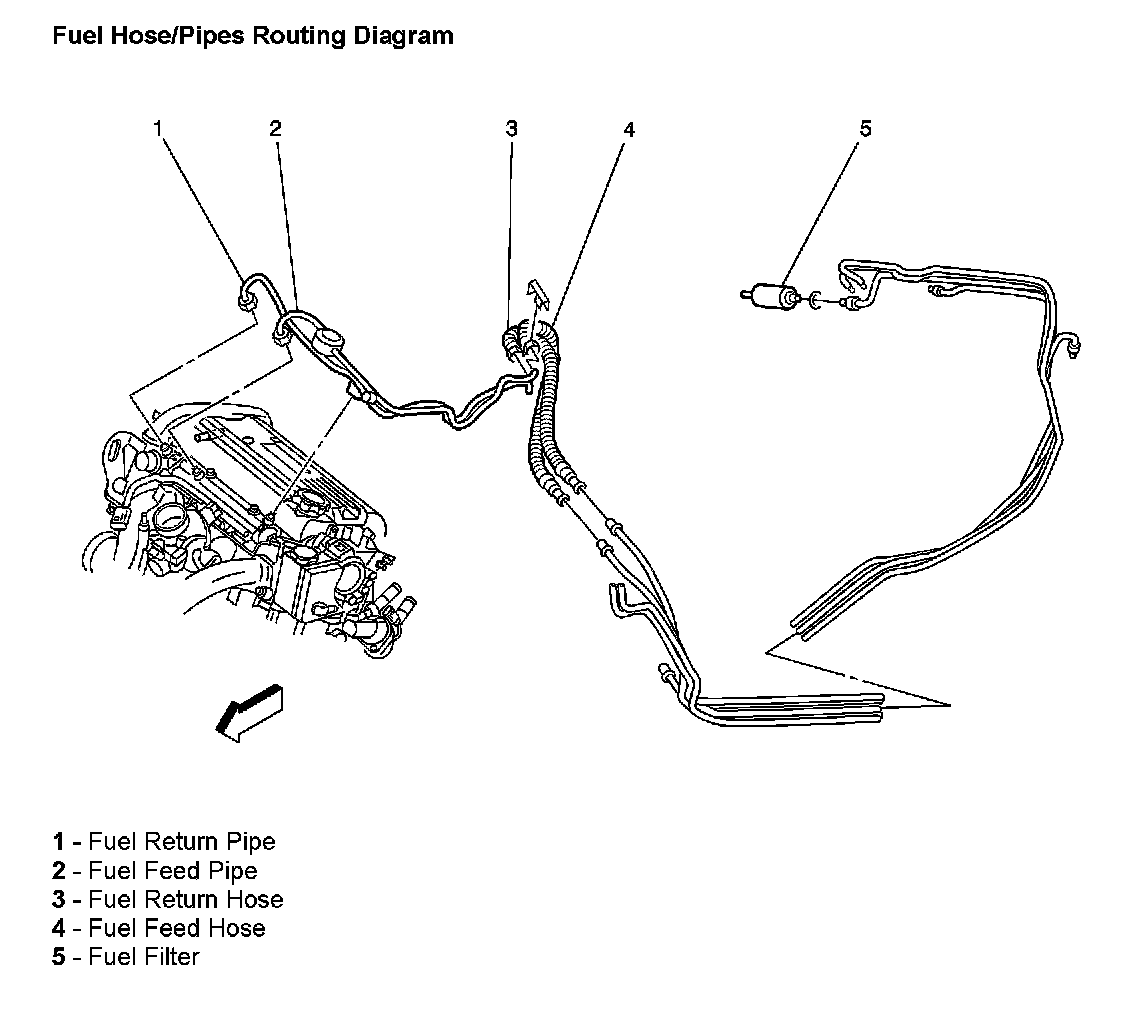 Fuel Hose/Pipes Routing Diagram

1

2

3

4

5

1 - Fuel Return Pipe
2 - Fuel Feed Pipe
3 - Fuel Return Hose
4 - Fuel Feed Hose
5 - Fuel Filter