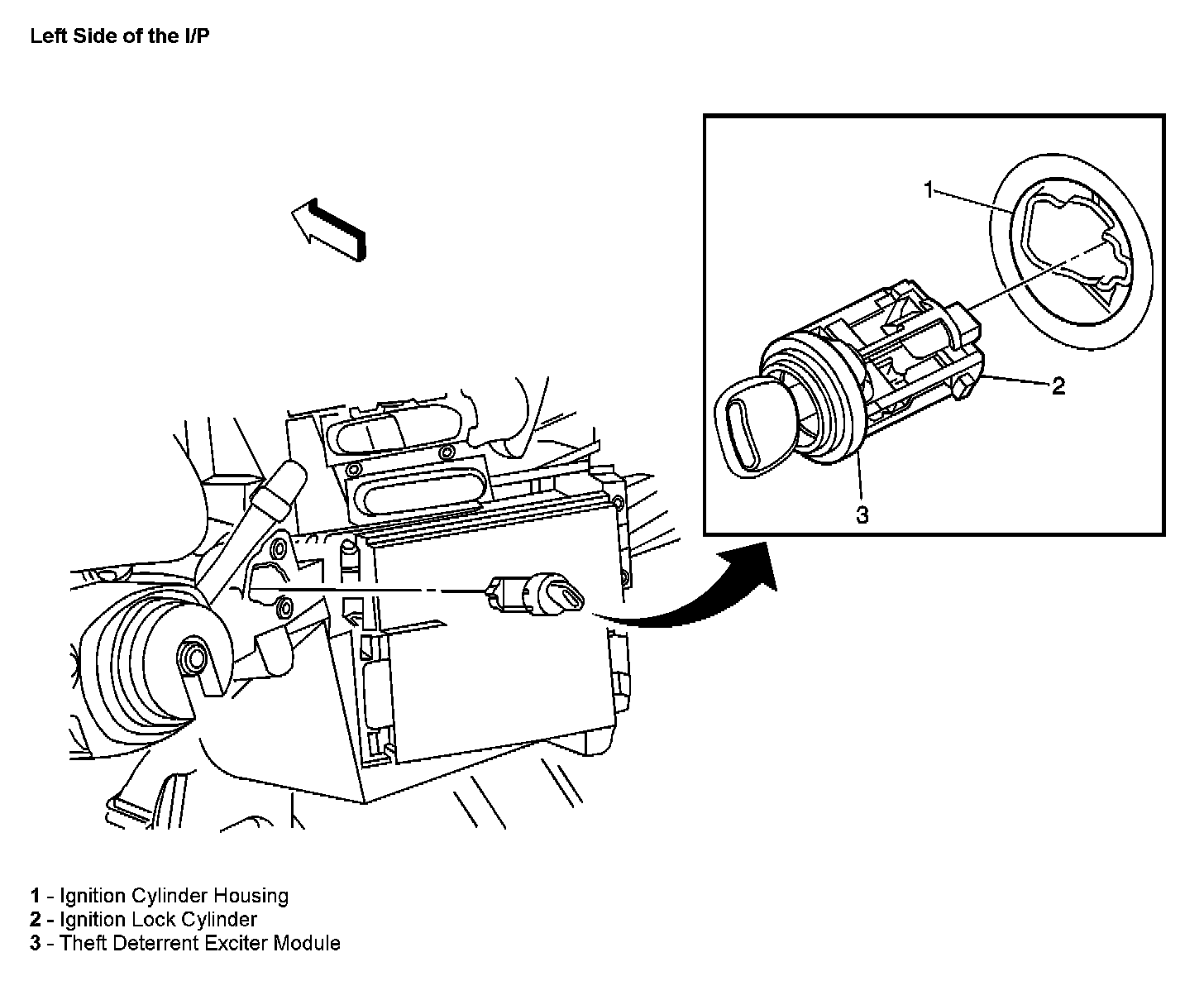 Left Side of the I/P

1

2

3

1 - Ignition Cylinder Housing
2 - Ignition Lock Cylinder
3 - Theft Deterrent Exciter Module