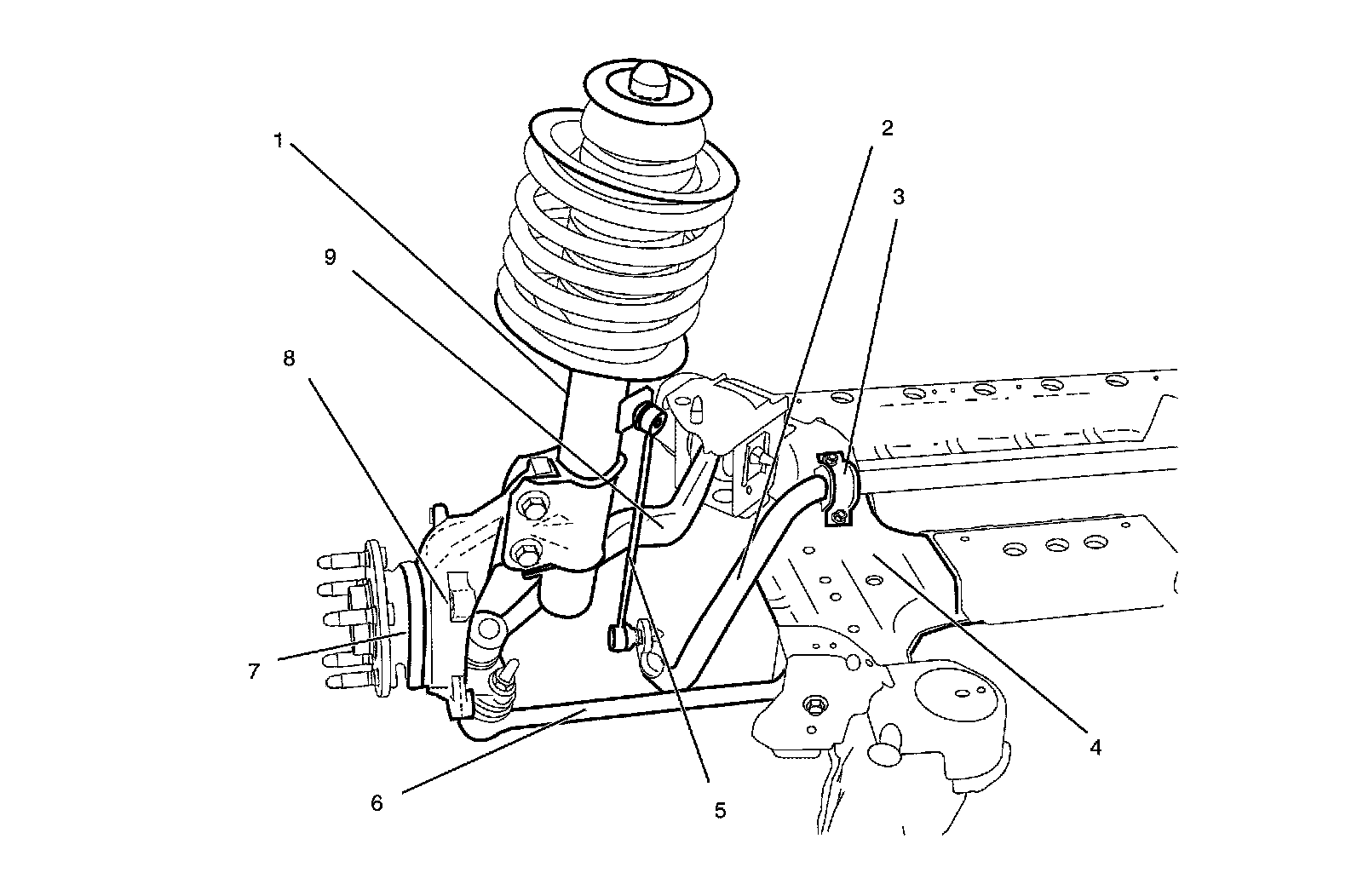 1
2
3
9
8
7
6
5
4