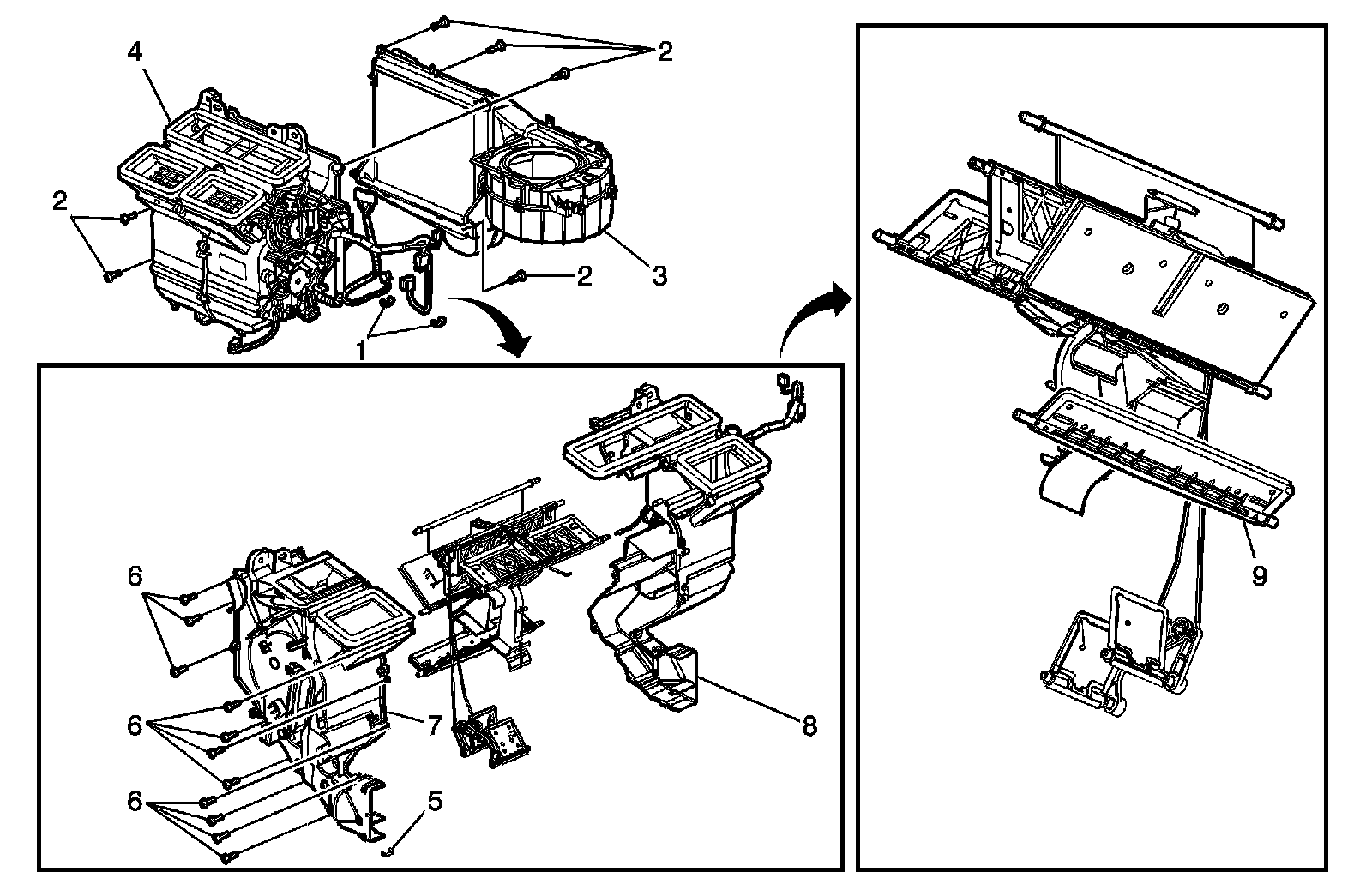 4
2
2
2
3
1
6
6
6
7
5
8
9