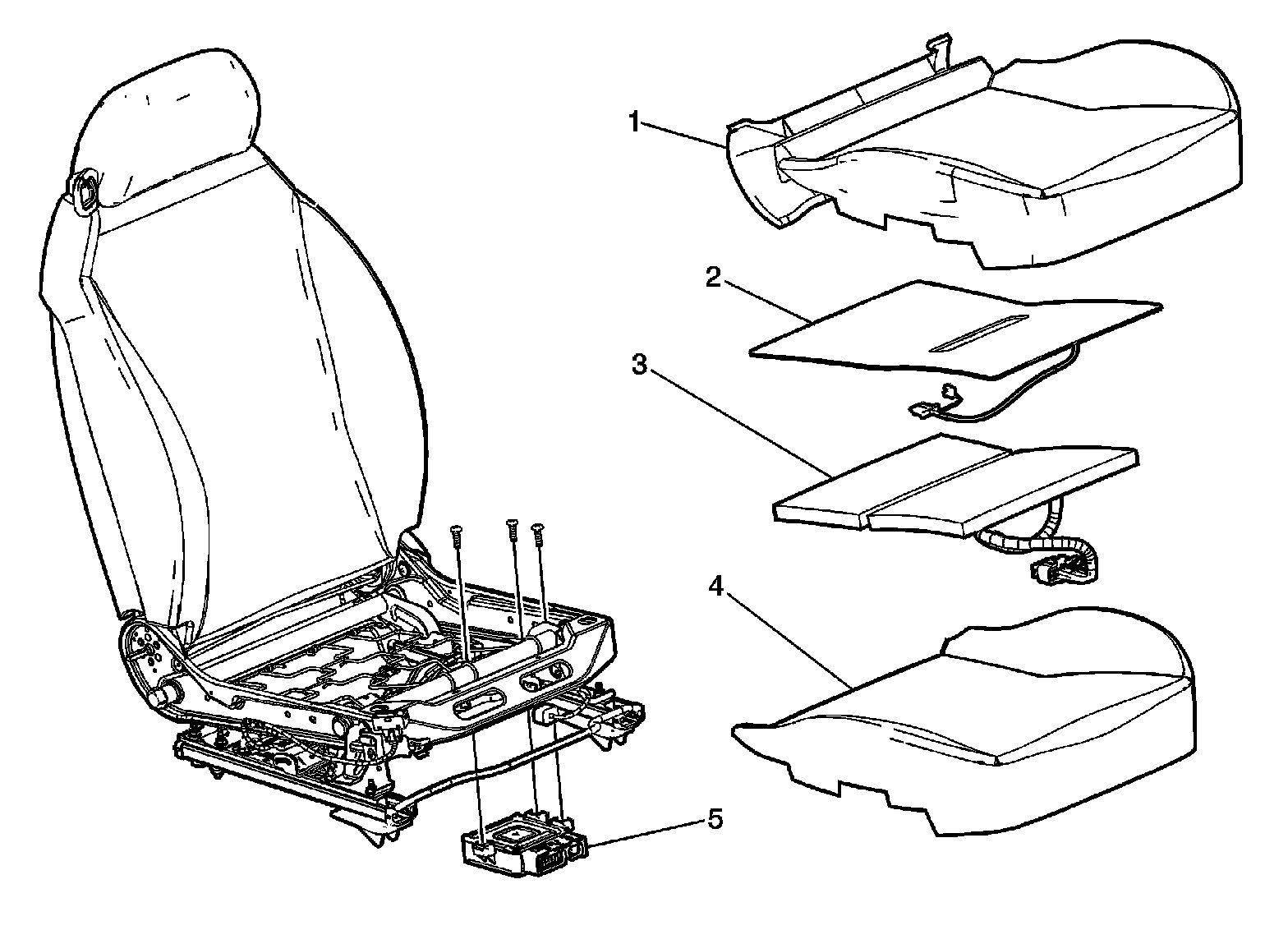 1
2
3
4
5