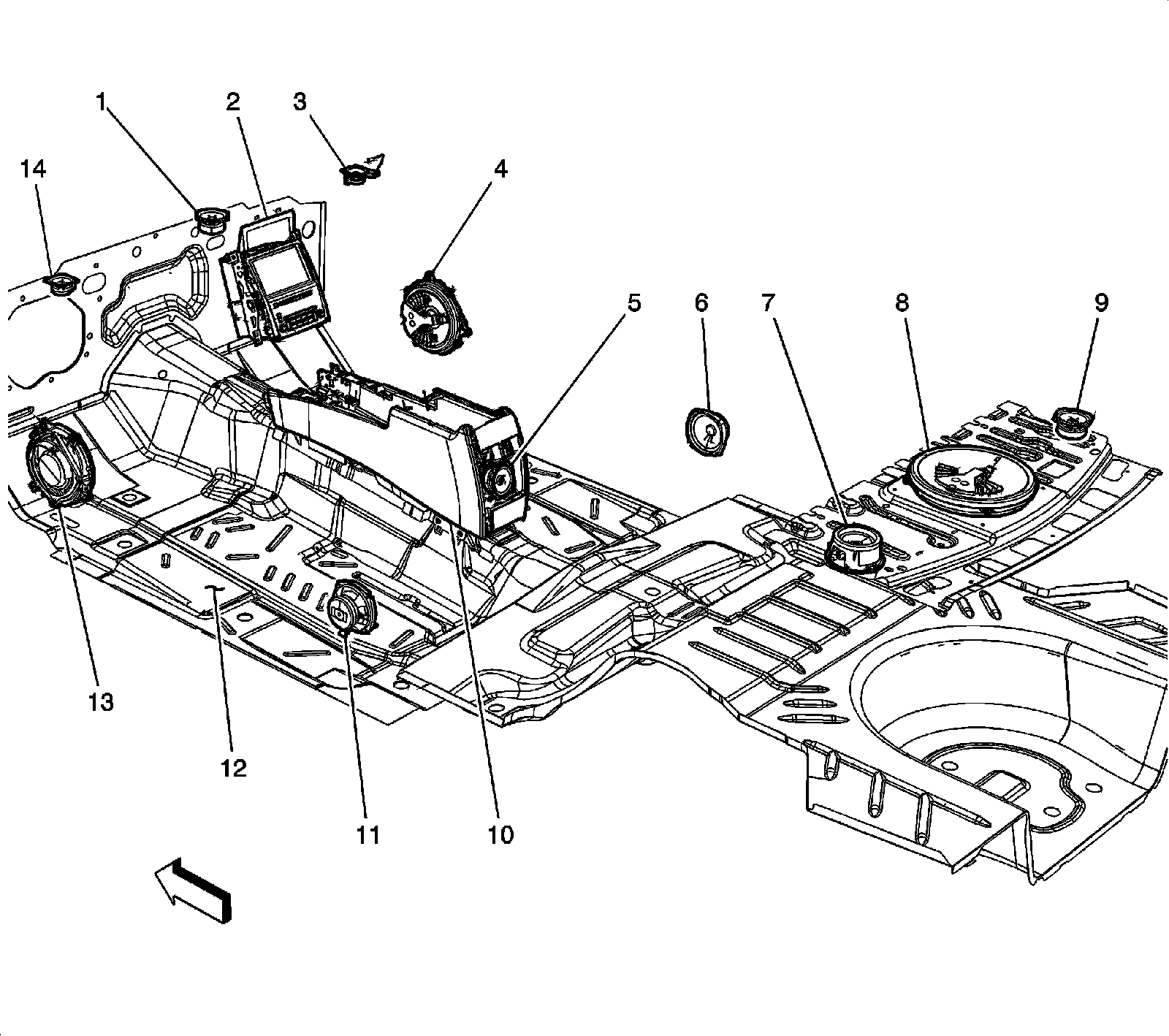 1
2
3
14
4
5
6
7
8
9
13
12
11
10