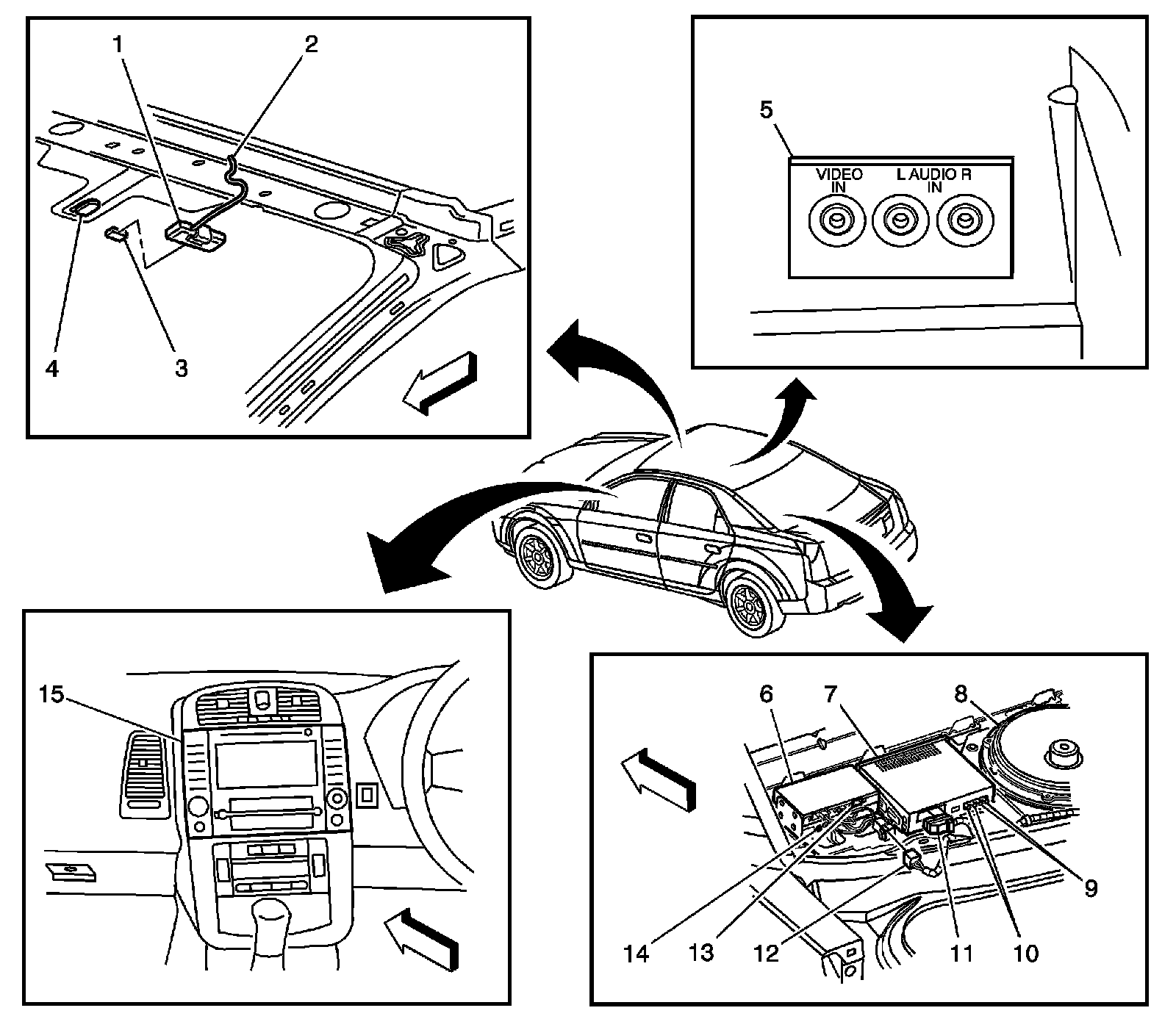 1
2
4
3
5
VIDEO IN
L AUDIO R IN
15
6
7
8
9
14
13
12
11
10