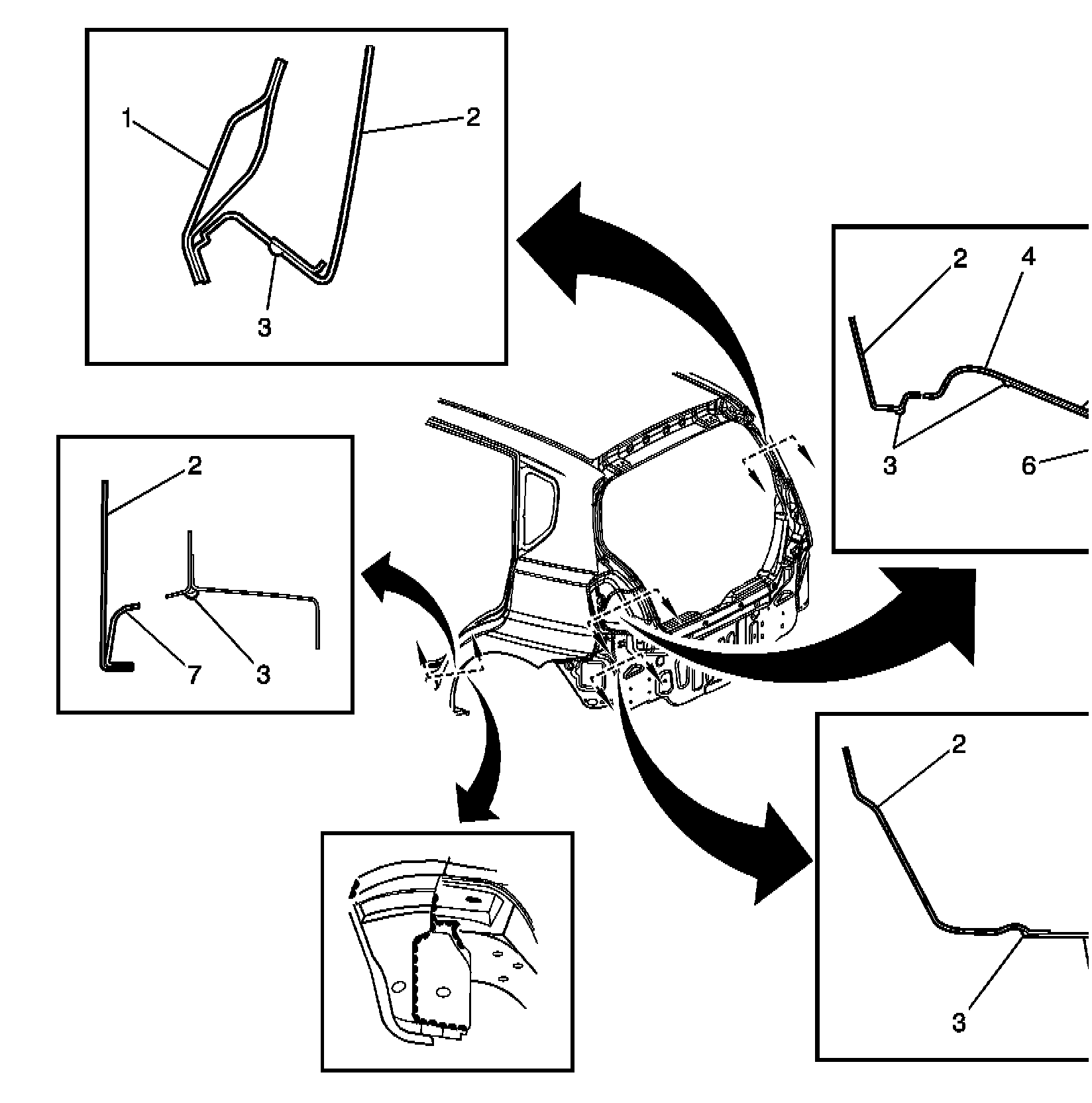 1
2
3
2
4
3
6
2
7
3
2
3