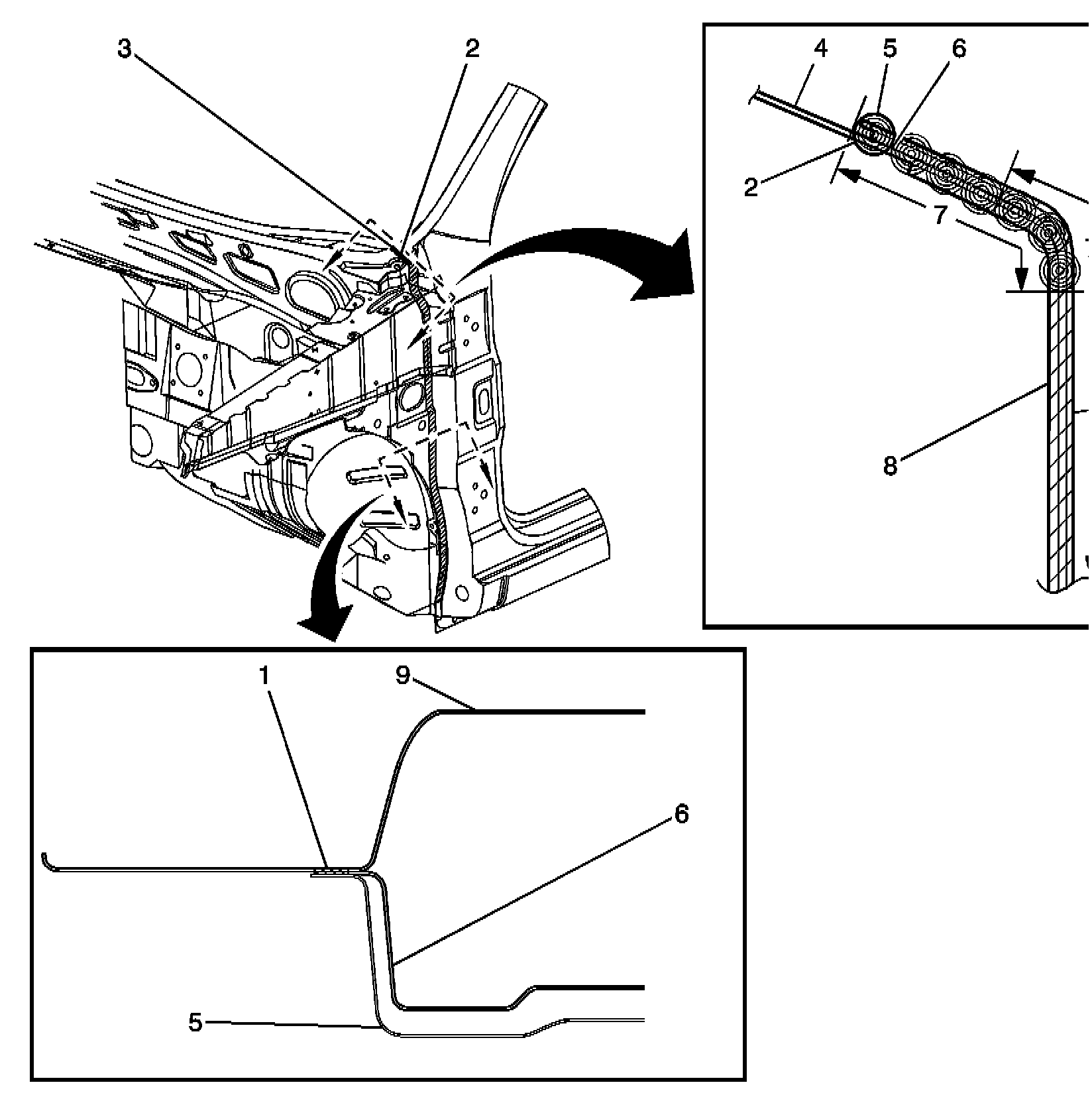 3
2
4
5
6
2
7
8
1
9
6
5