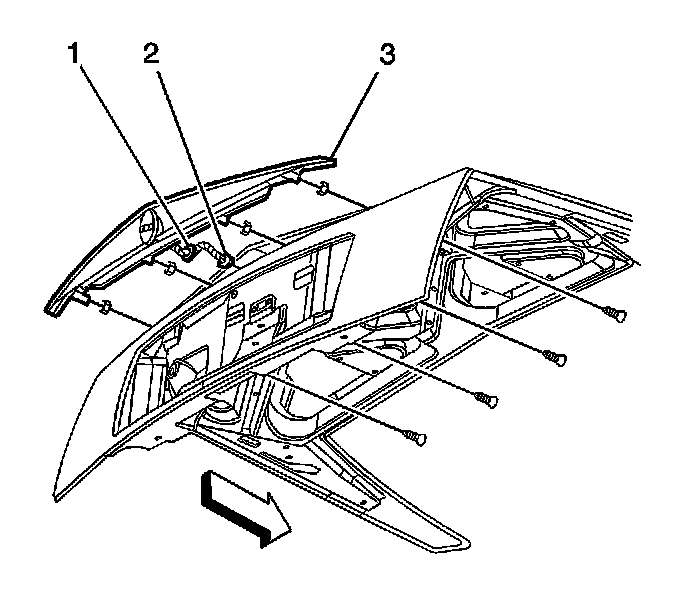 1
2
3