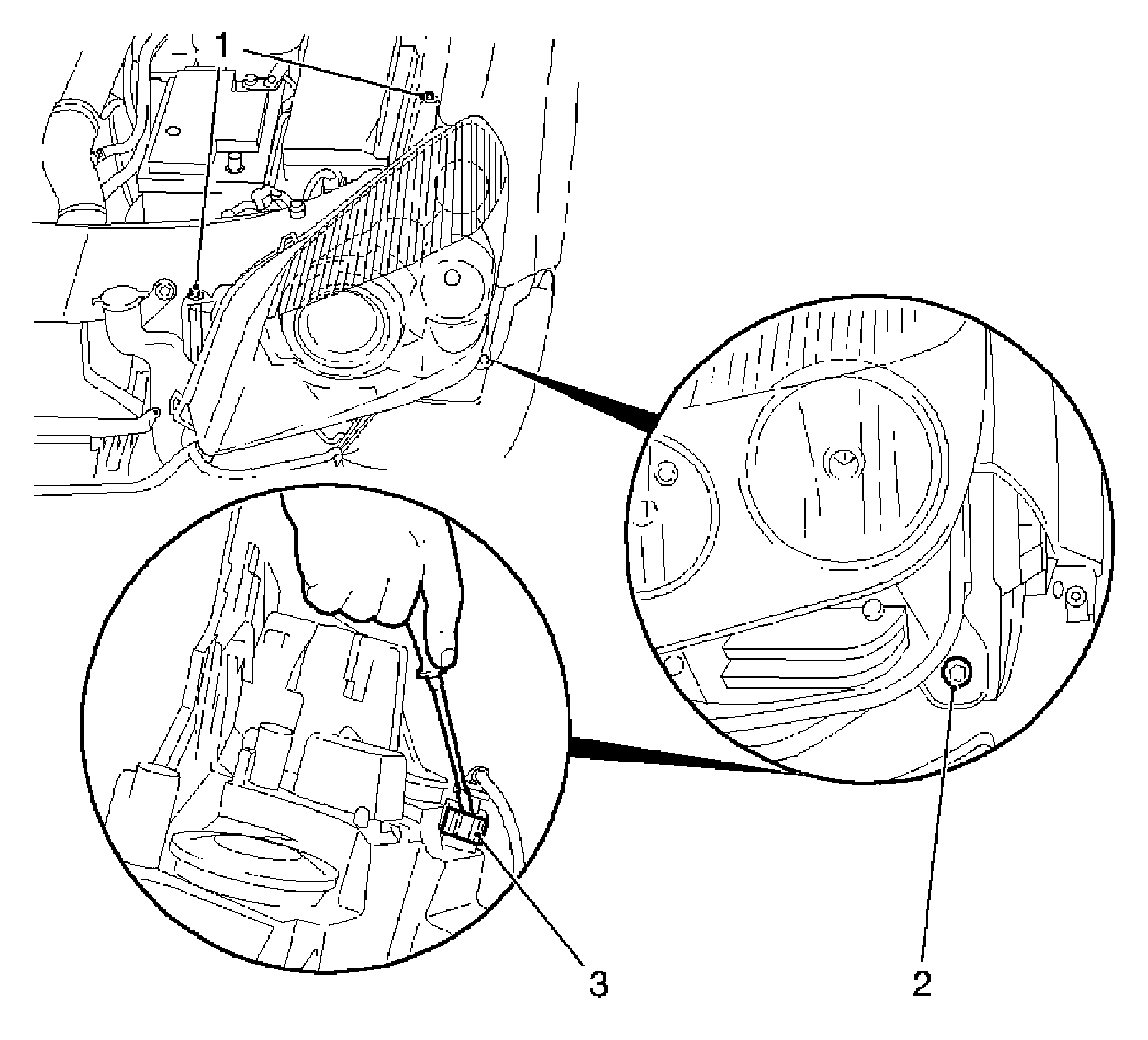 1

3

2