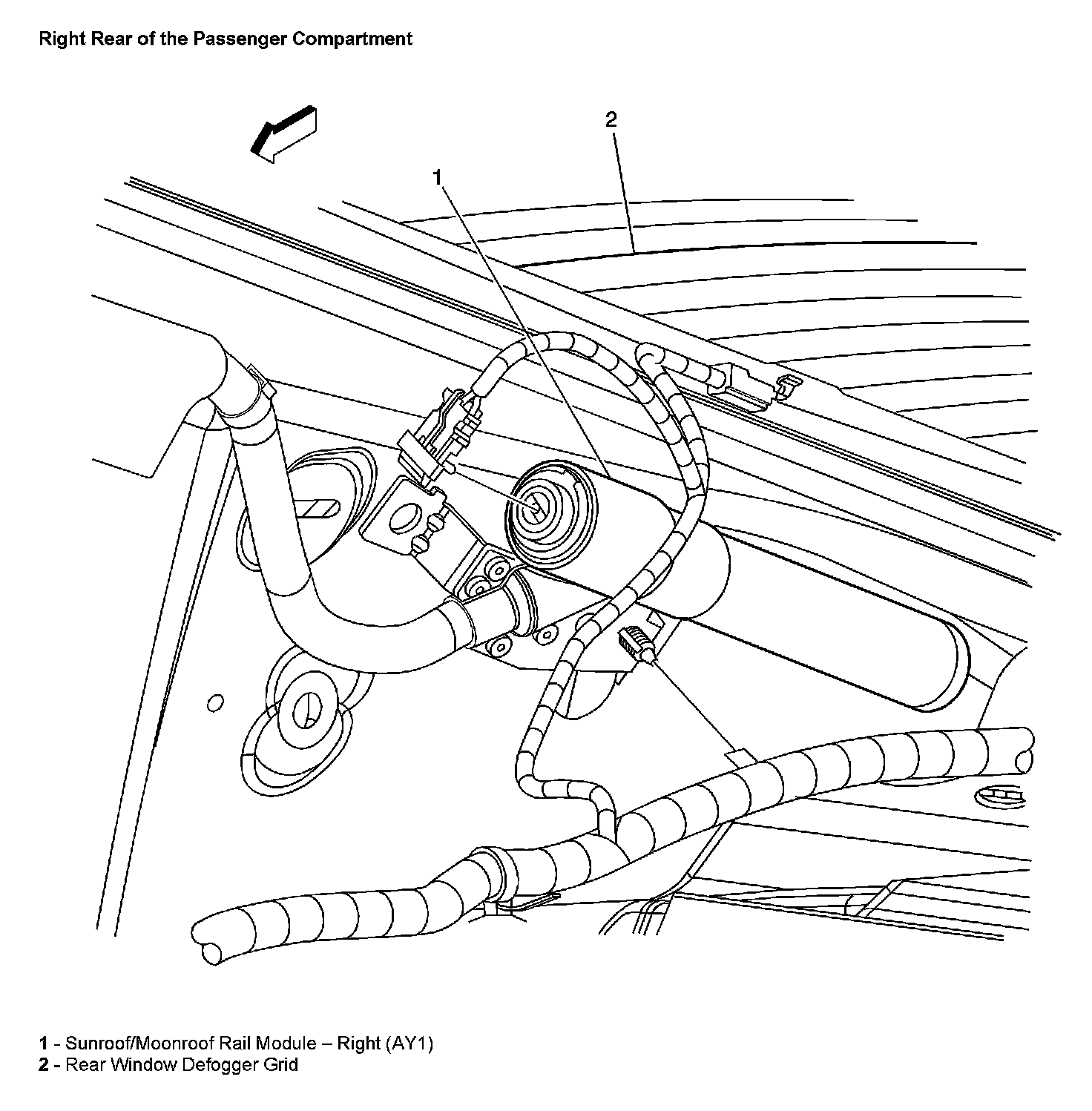 Right Rear of the Passenger Compartment

2

1

1 - Sunroof/Moonroof Rail Module – Right (AY1)
2 - Rear Window Defogger Grid