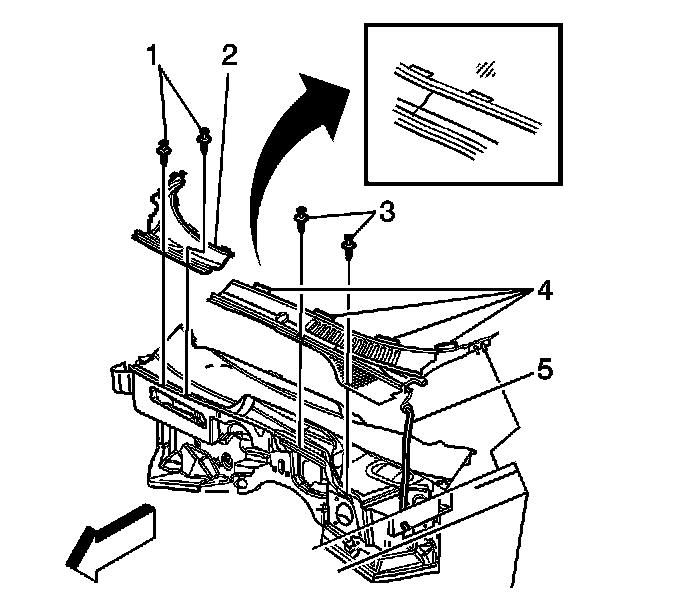 1
2
3
4
5