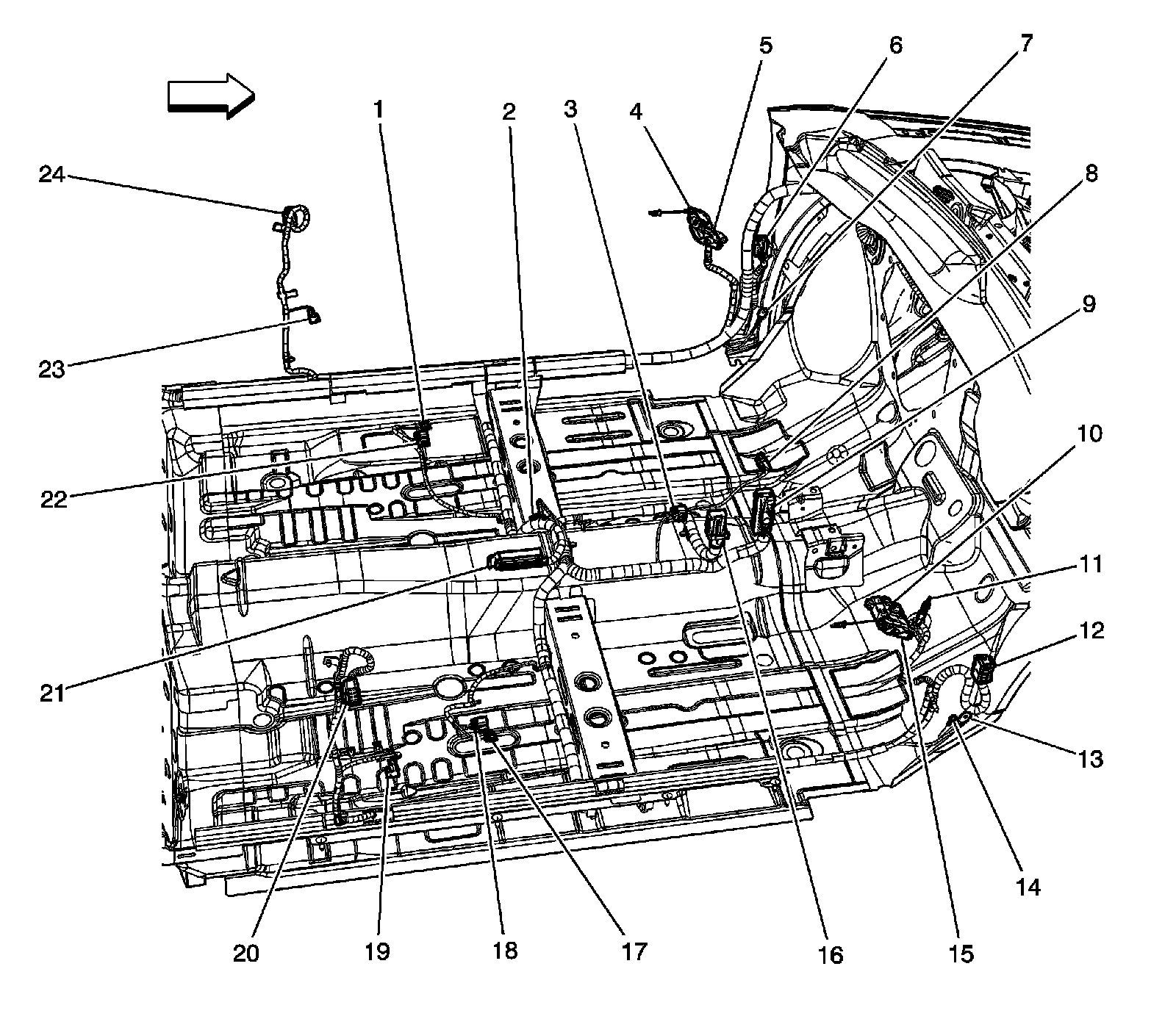 1
2
3
4
5
6
7
8
9
10
11
12
13
14
15
16
17
18
19
20
21
22
23
24