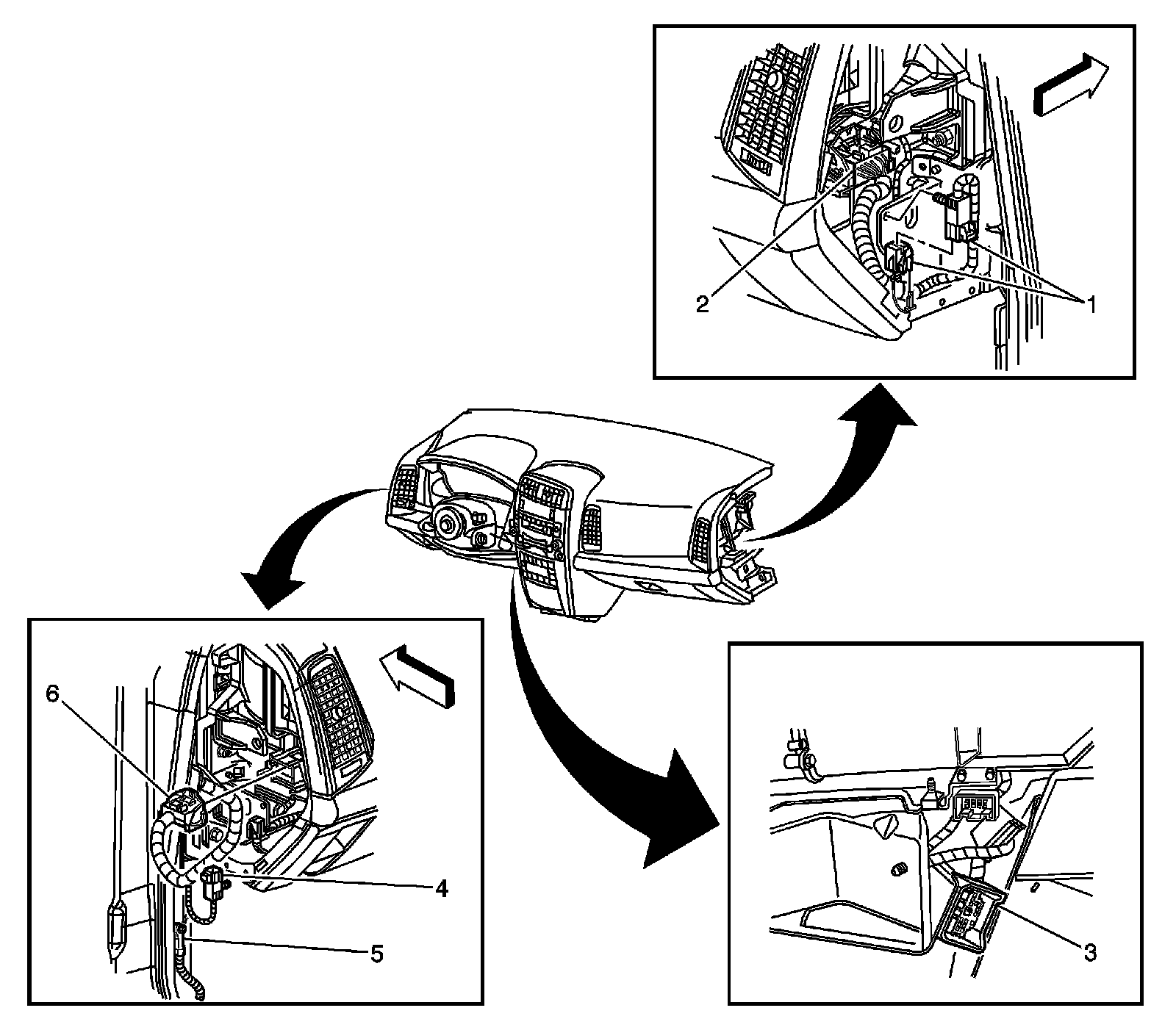 2
1
6
4
5
3