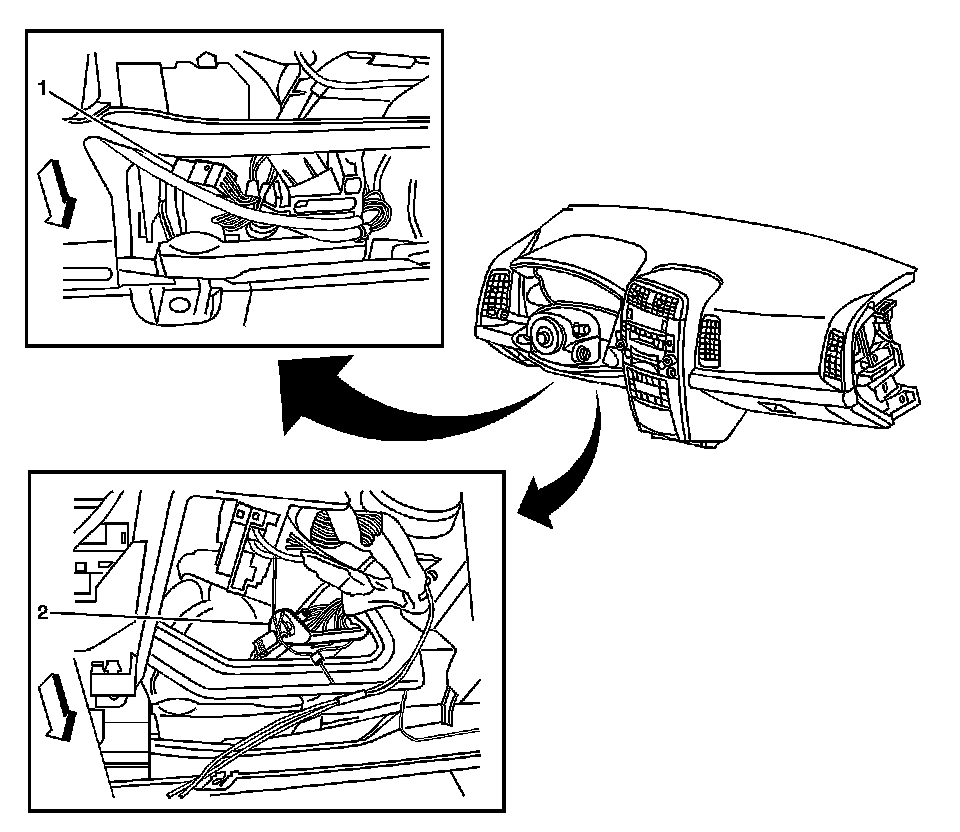 1

2