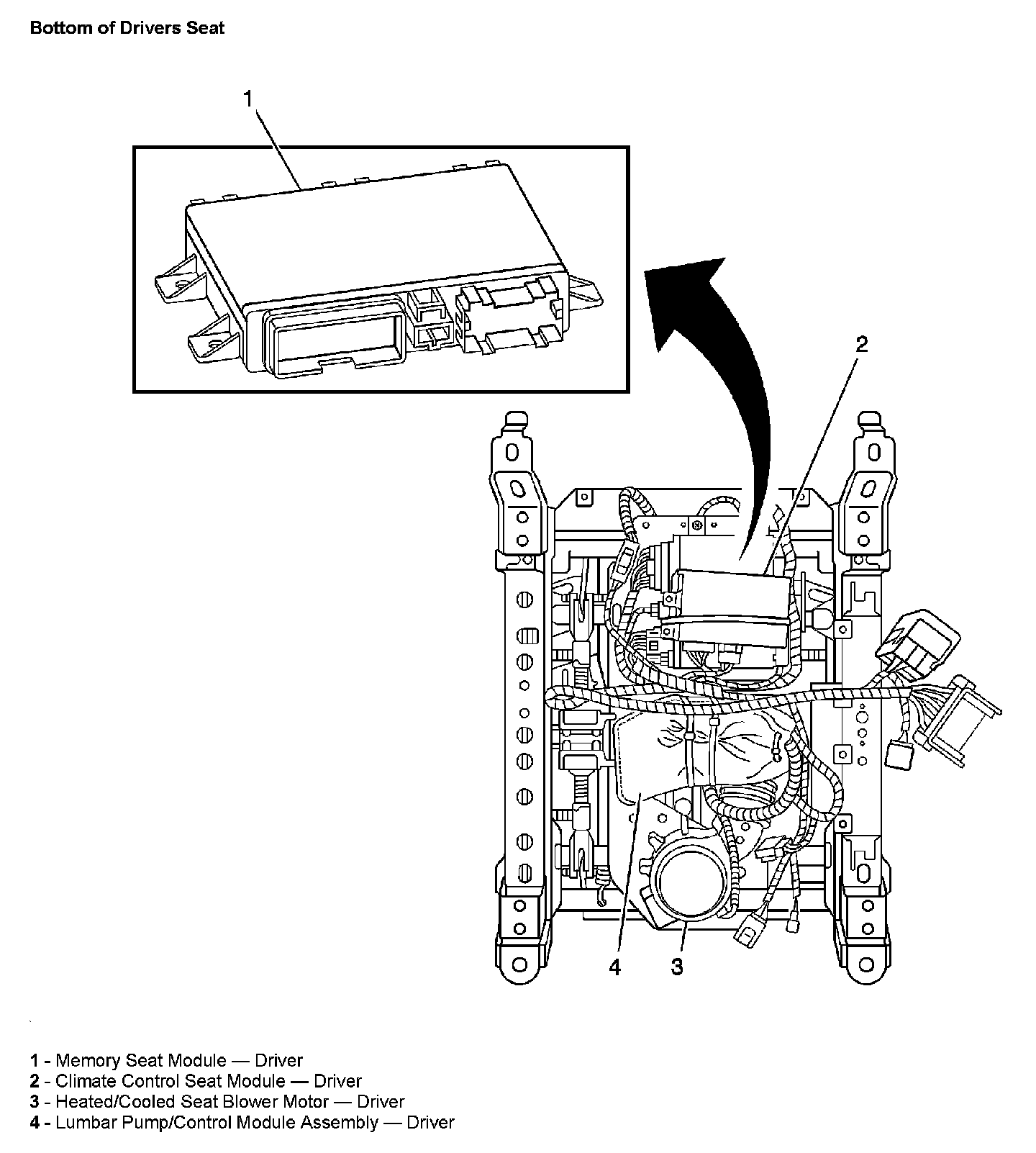 Bottom of Drivers Seat

1

2

4 3

1 - Memory Seat Module — Driver
2 - Climate Control Seat Module — Driver
3 - Heated/Cooled Seat Blower Motor — Driver
4 - Lumbar Pump/Control Module Assembly — Driver