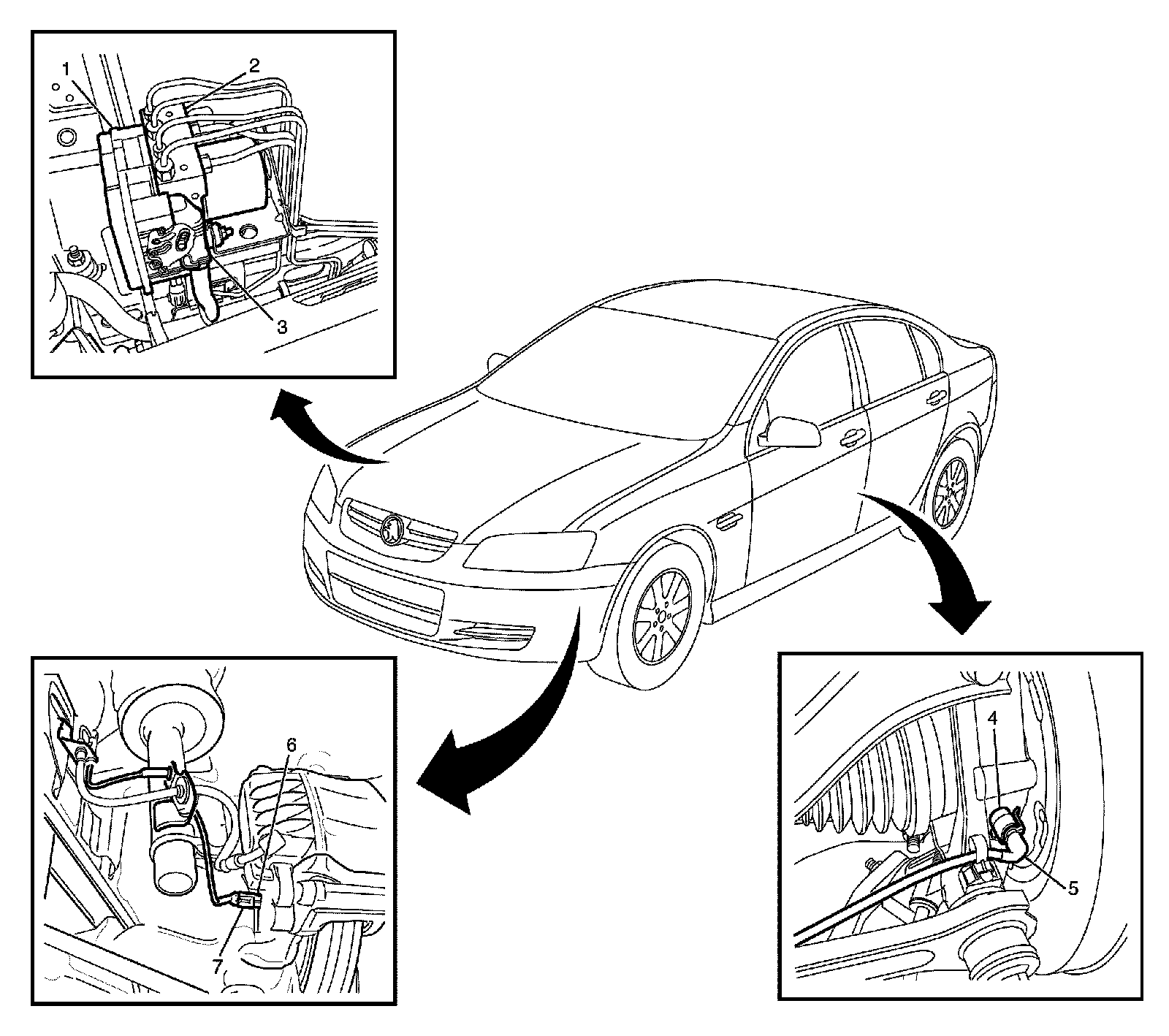 1
2
3
6
7
4
5