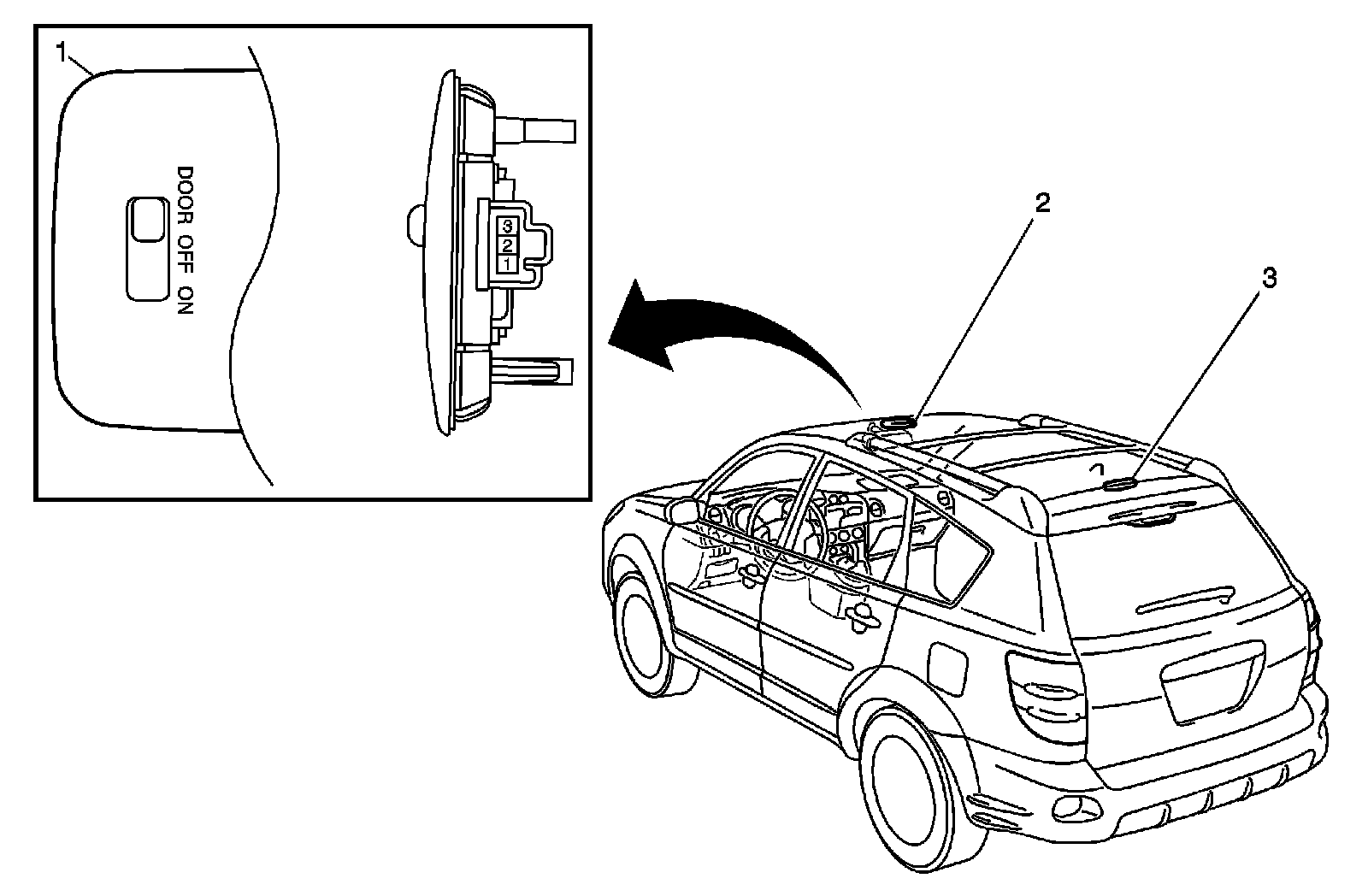 1

DOOR OFF ON

3
2
1

2

3