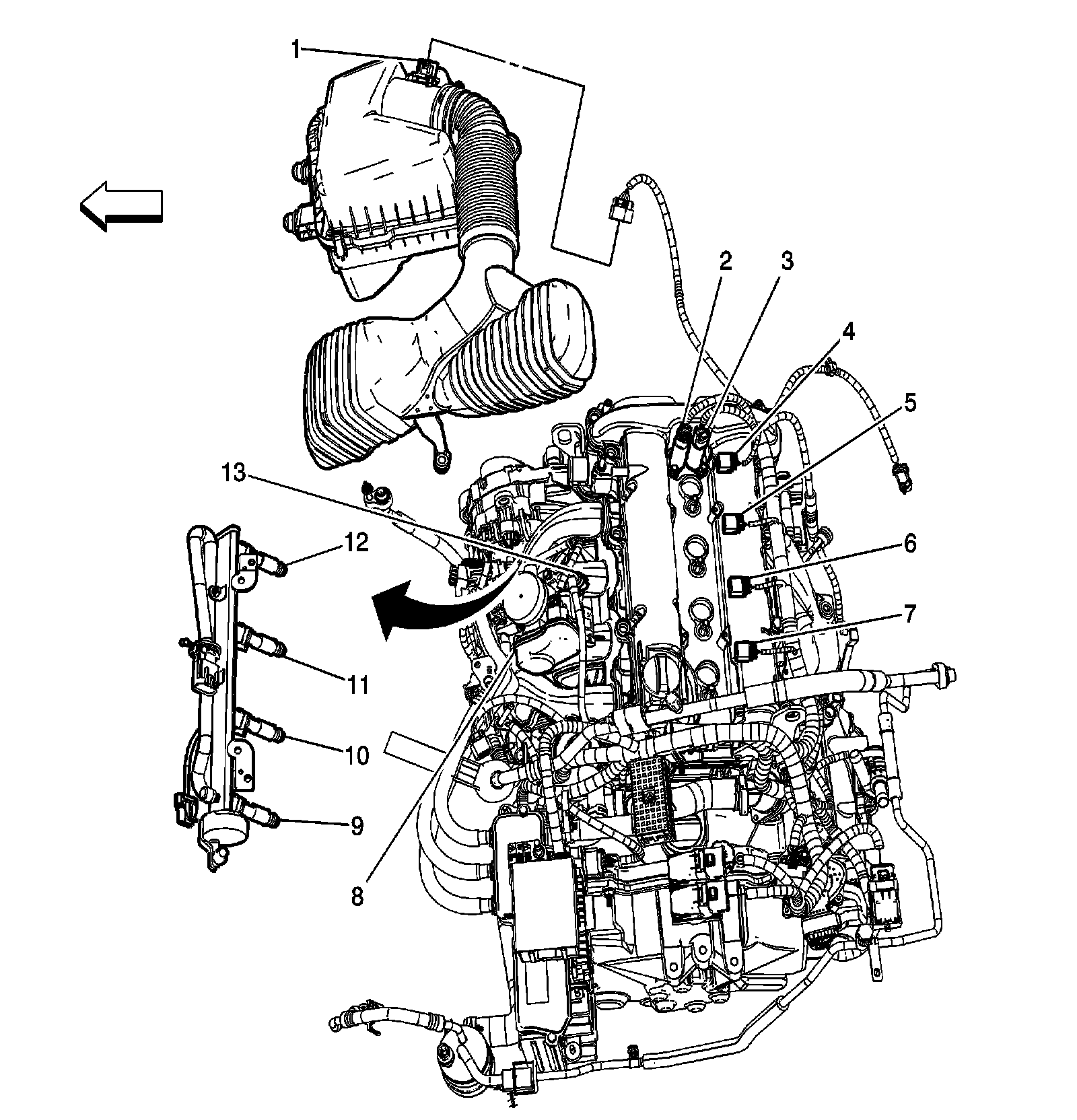 1
2
3
4
5
13
12
6
7
11
10
9
8