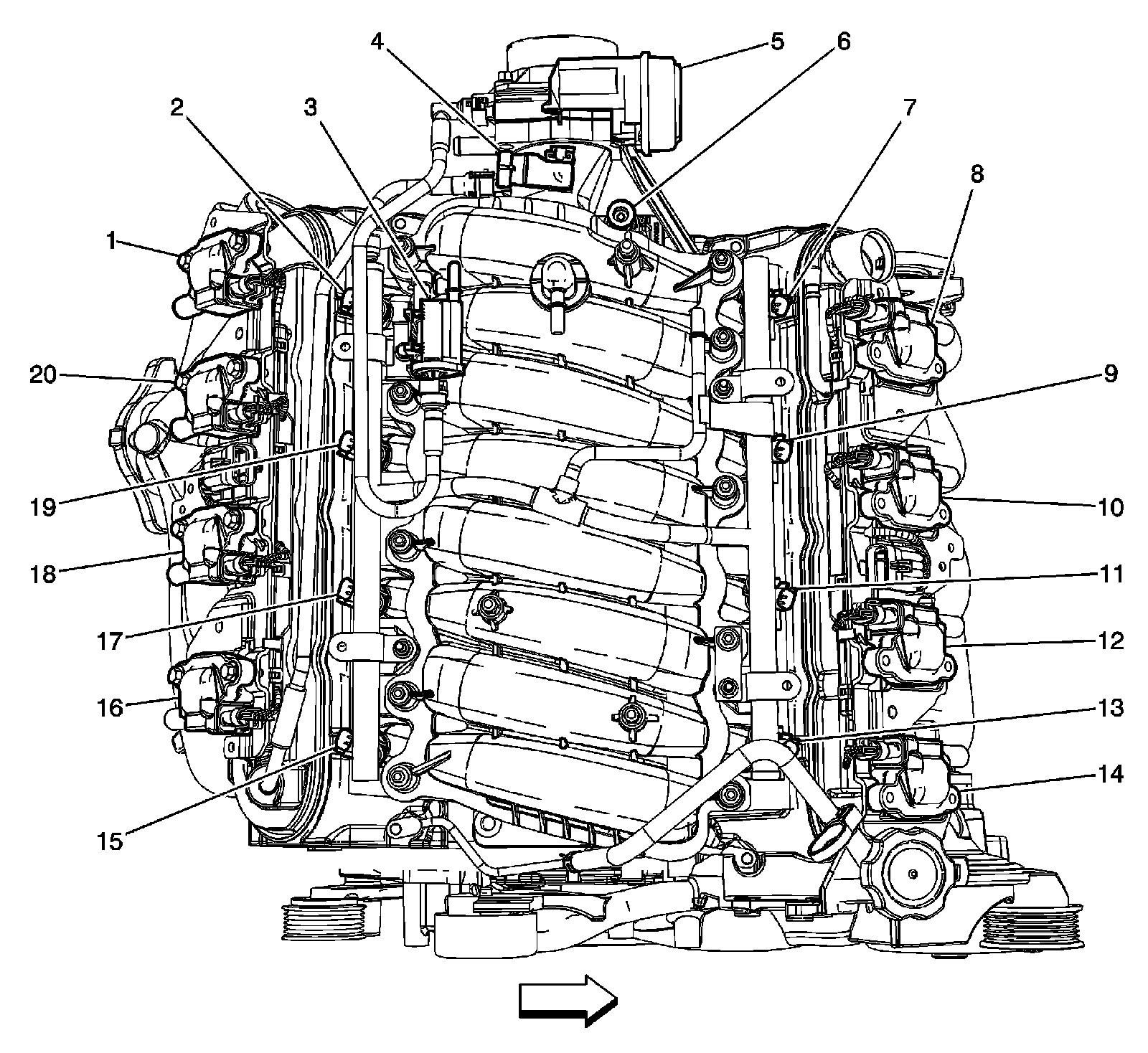 4
5
6
2
3
7
8
1
20
9
19
10
18
11
17
12
16
13
14
15