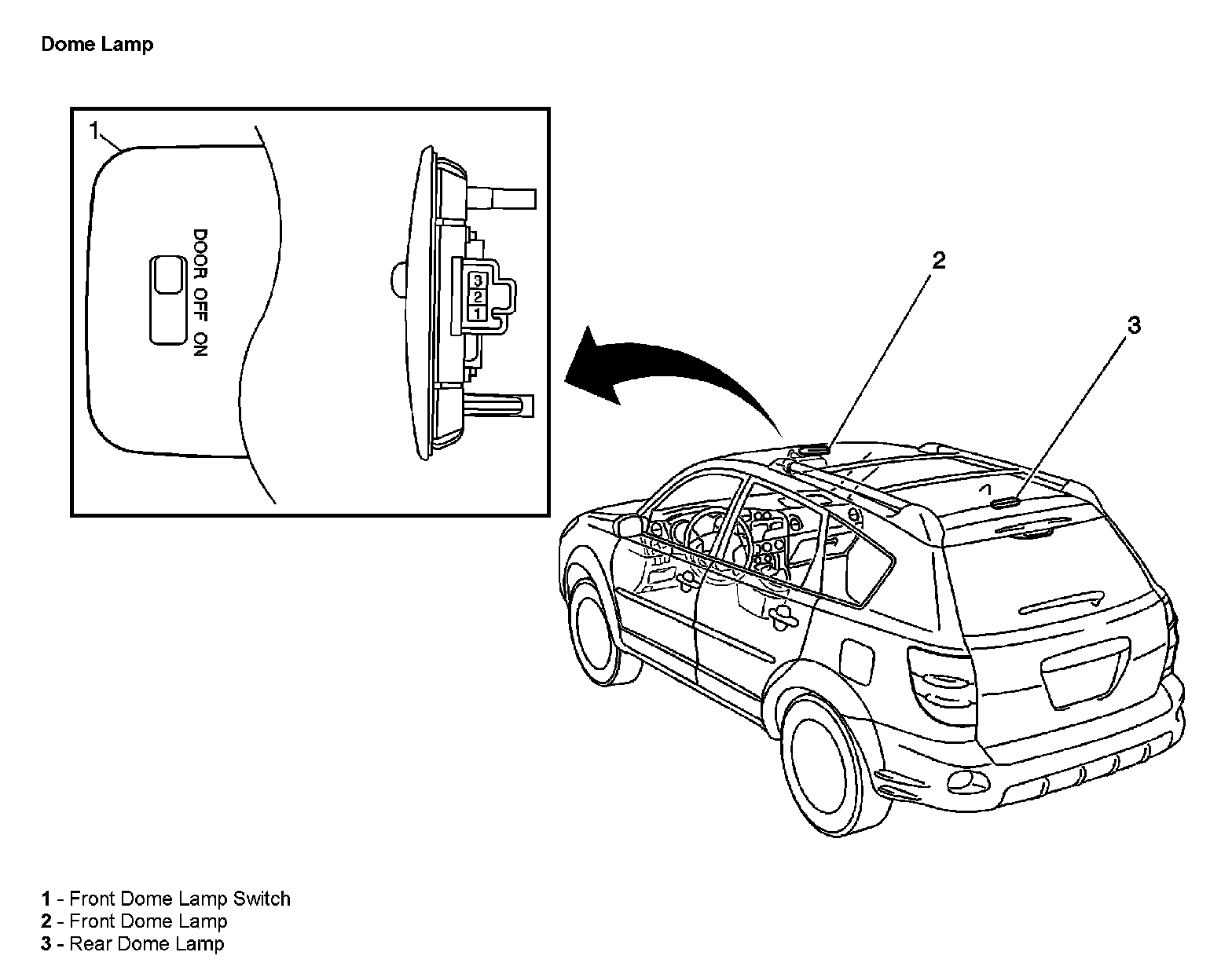 Dome Lamp

1

DOOR OFF ON

3
2
1

2

3

1 - Front Dome Lamp Switch
2 - Front Dome Lamp
3 - Rear Dome Lamp