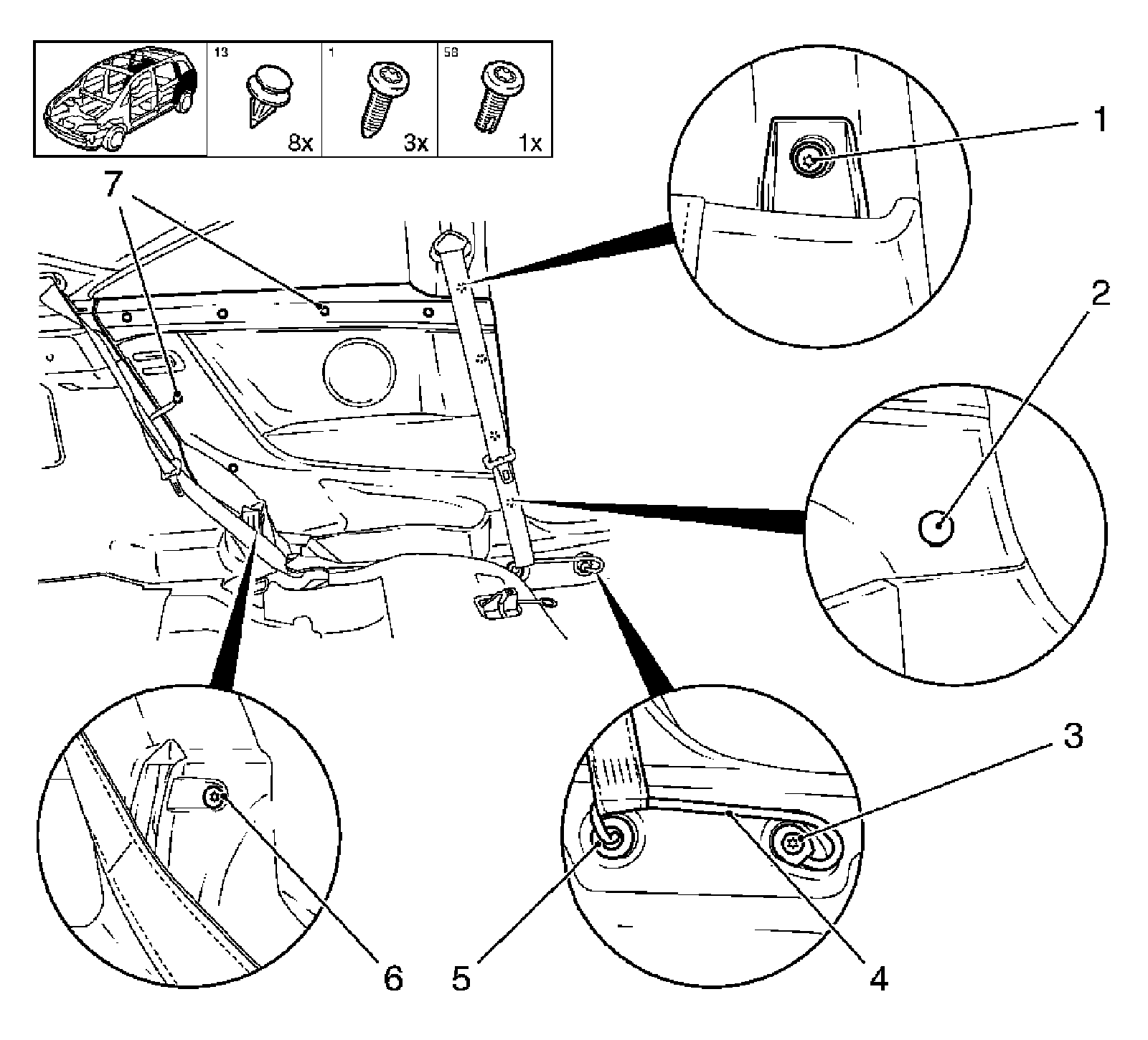 13
8x
1
3x
58
1x
7
1
2
3
4
5
6