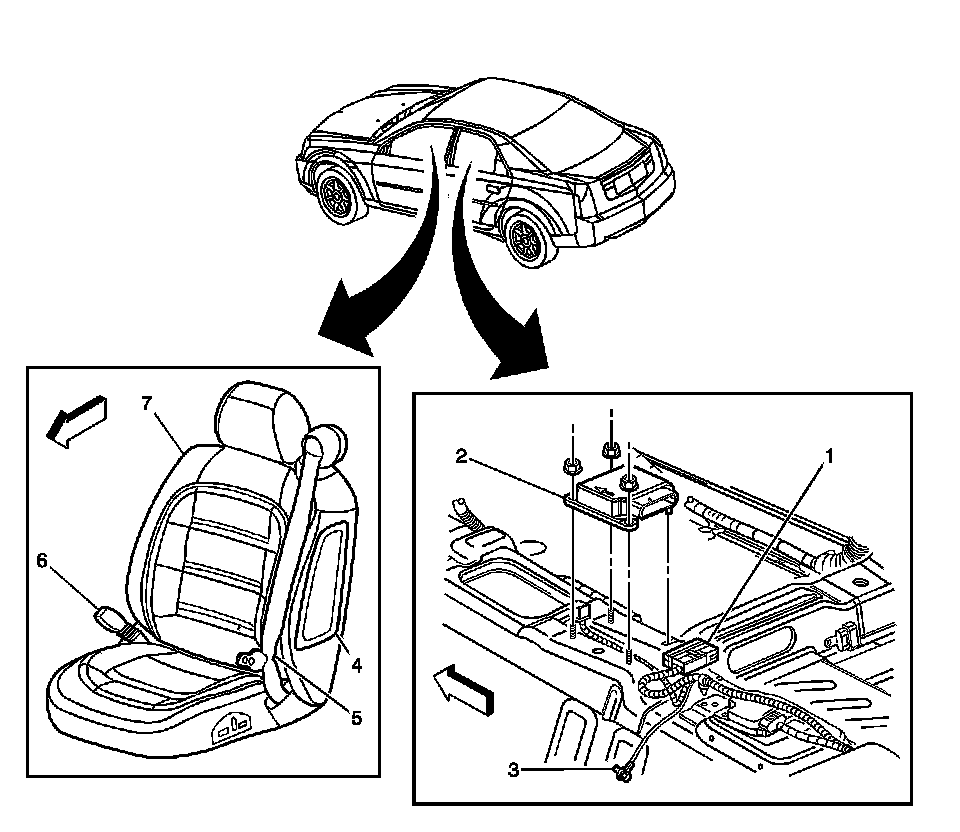 7
6
4
5
2
1
3