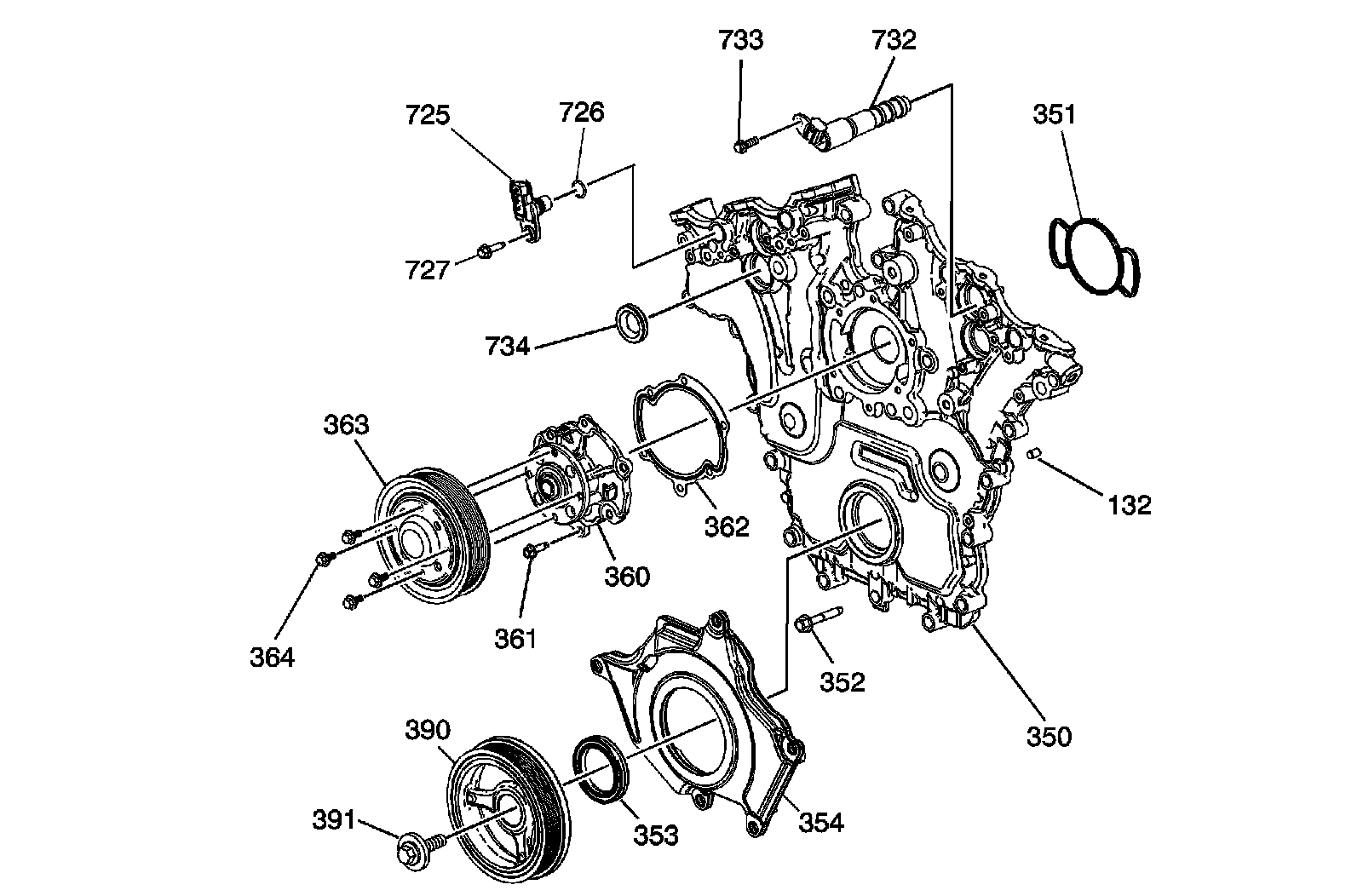 733
732
725
726
351
727
734
363
362
132
360
364
361
352
350
390
391
353
354